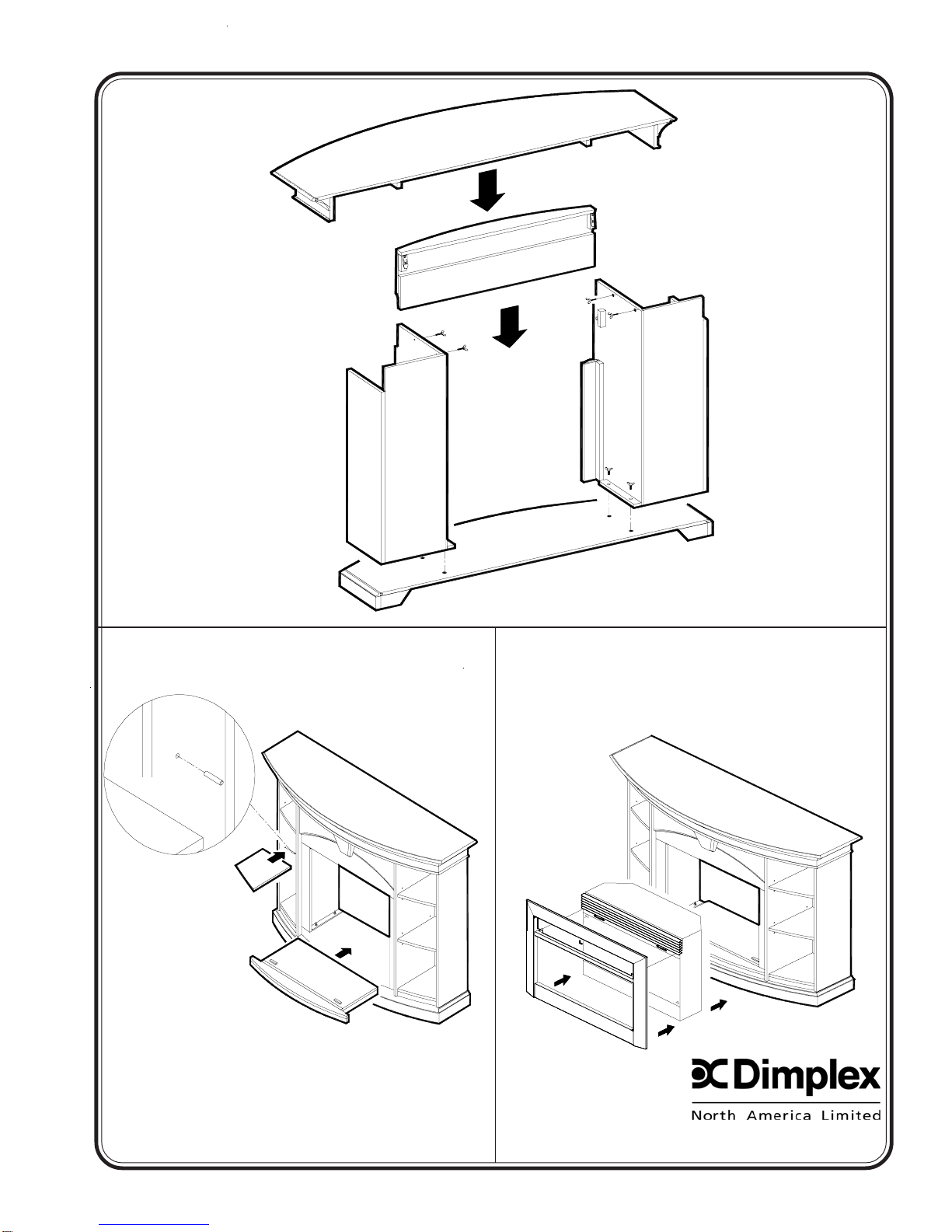 Dimplex
North America Limited