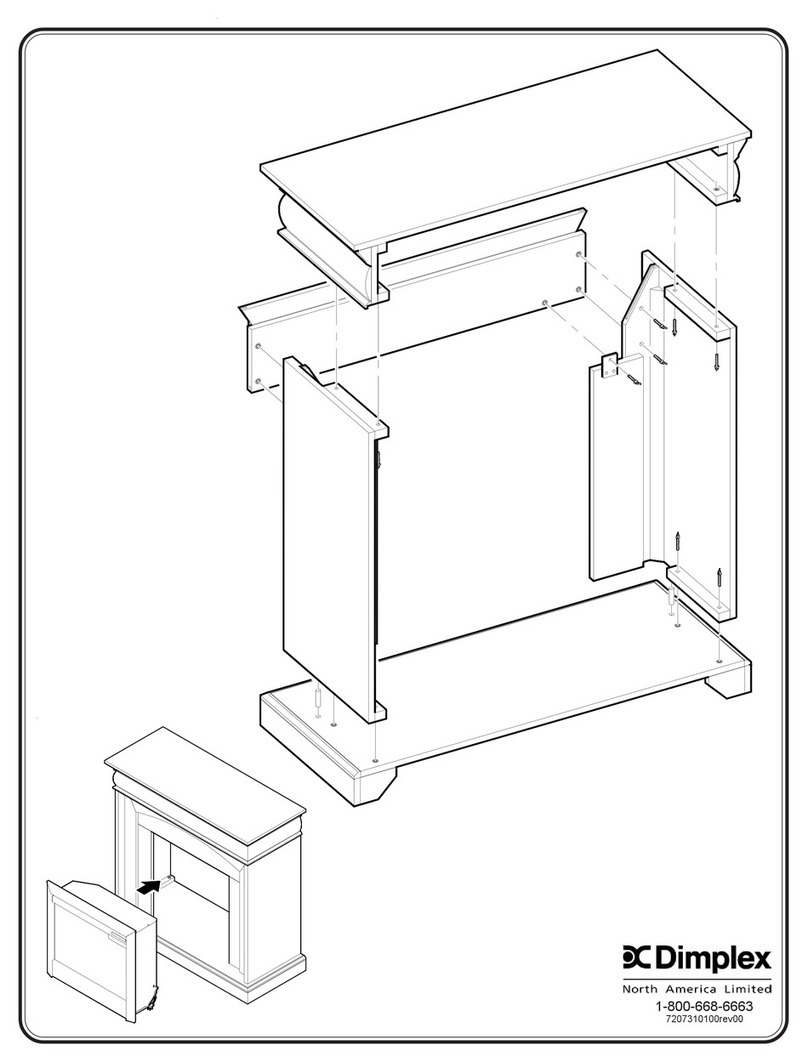 Dimplex
North America Limited
1-800-668-6663
7207310100rev00