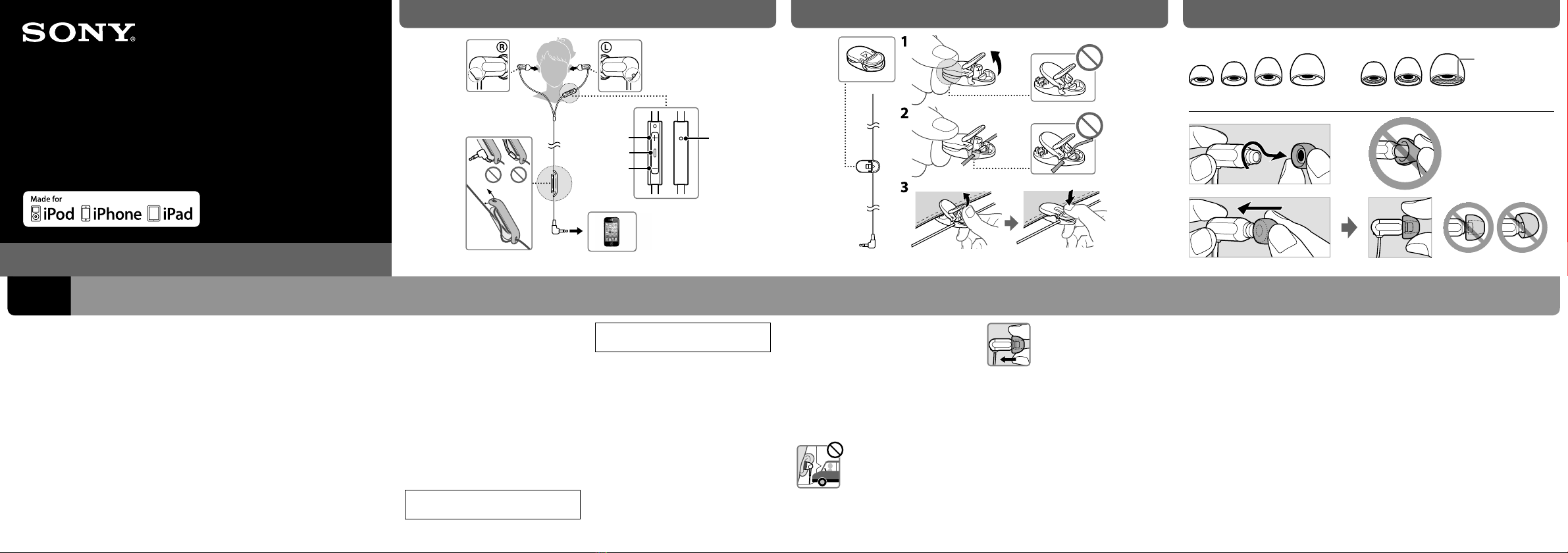 SONY

Made for
iPod iPhone iPad

R
L

1
2
3