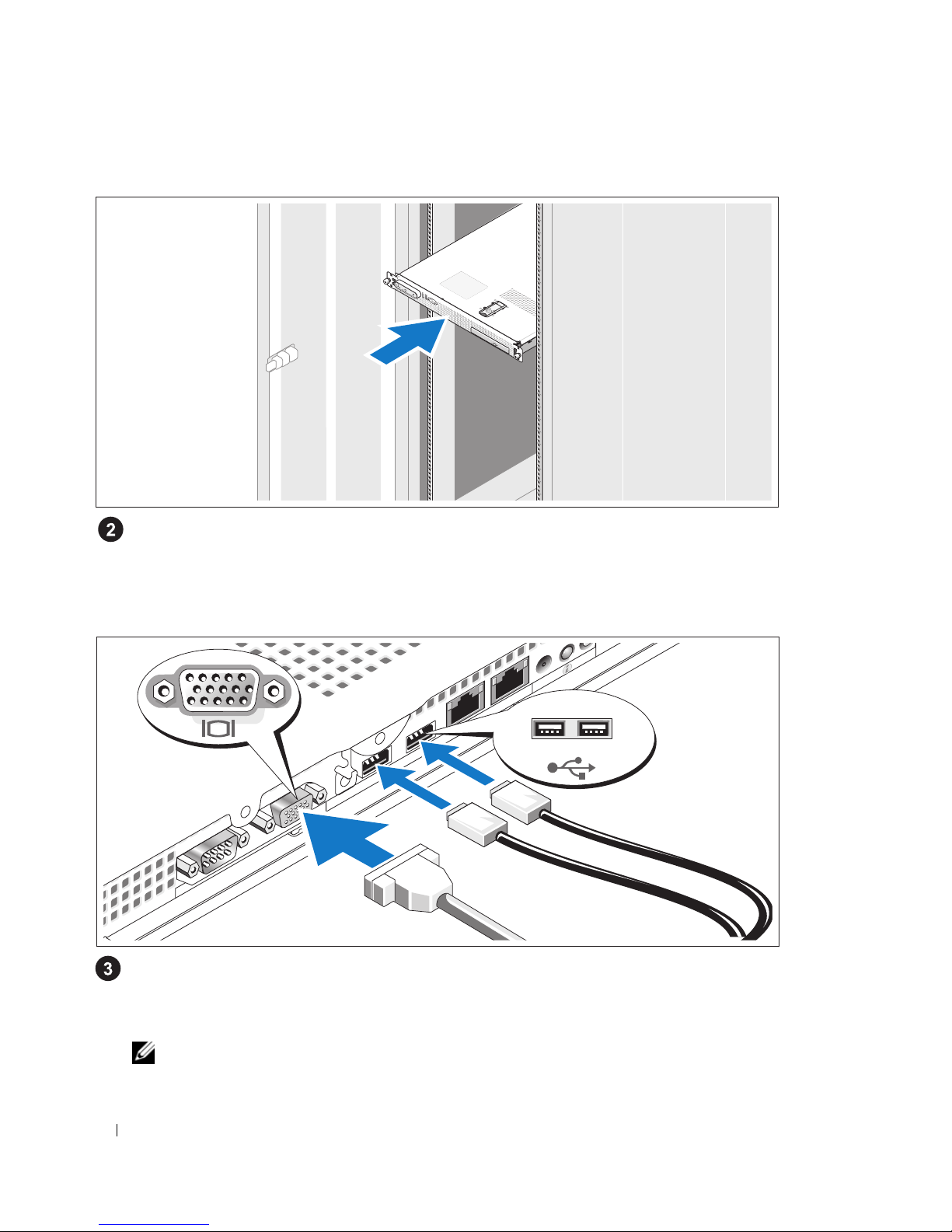 2

3