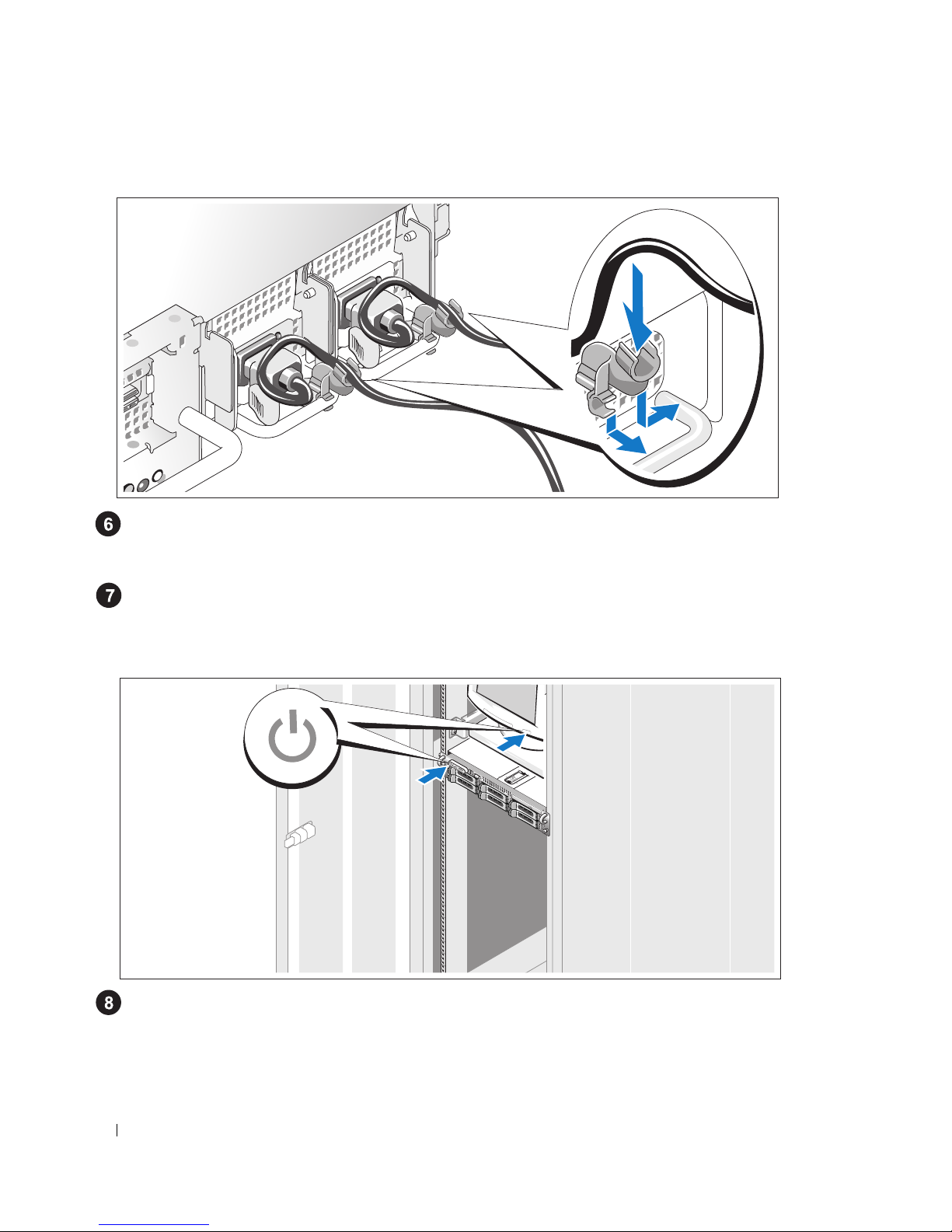 6

7

8