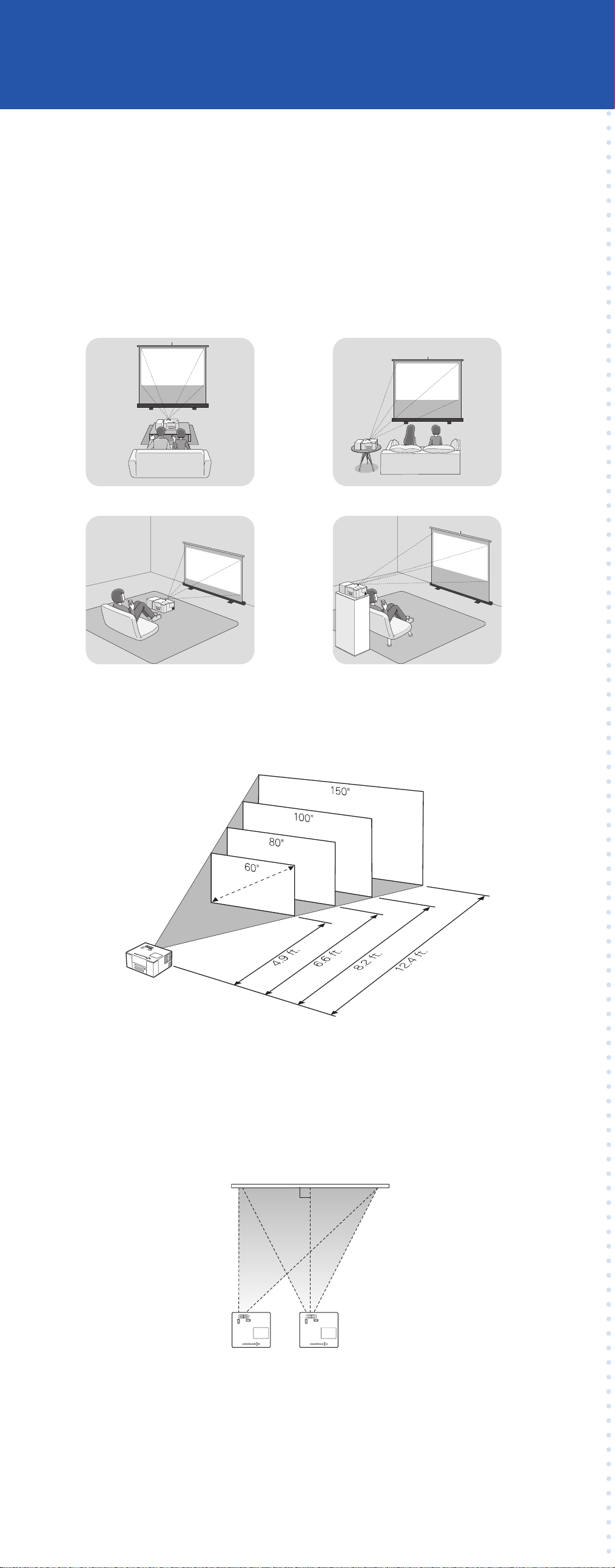 150"

100"

80"

60"

4.9 ft.

6.6 ft.

8.2 ft.

12.4 ft.