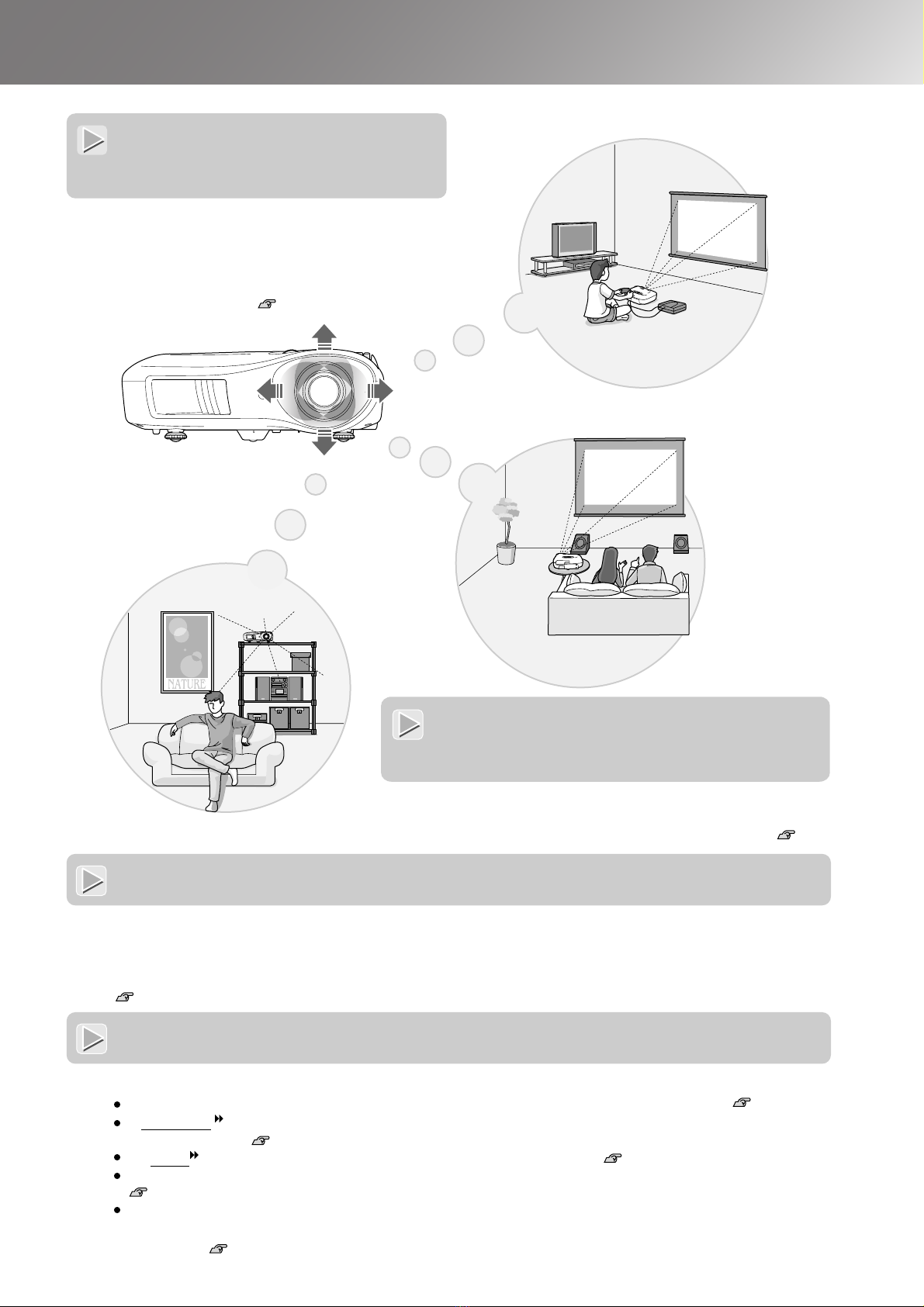 NATURE