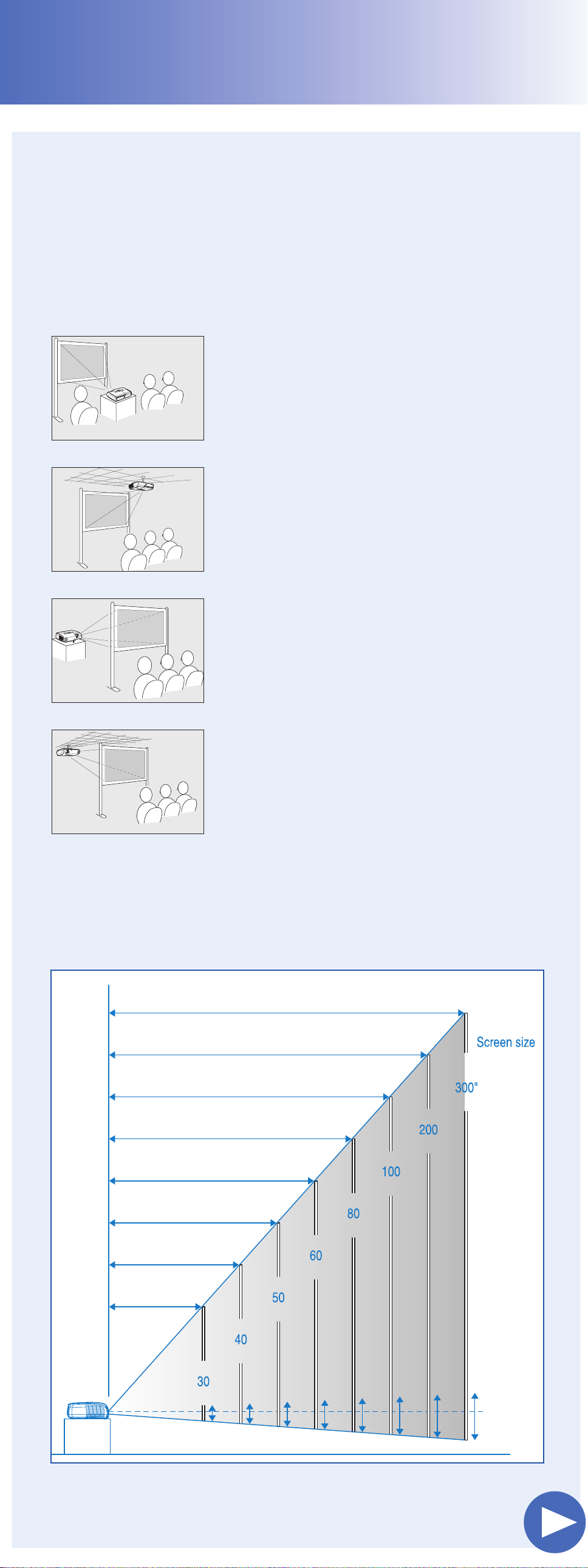 Screen size

300"

200

100

80

60

50

40

30