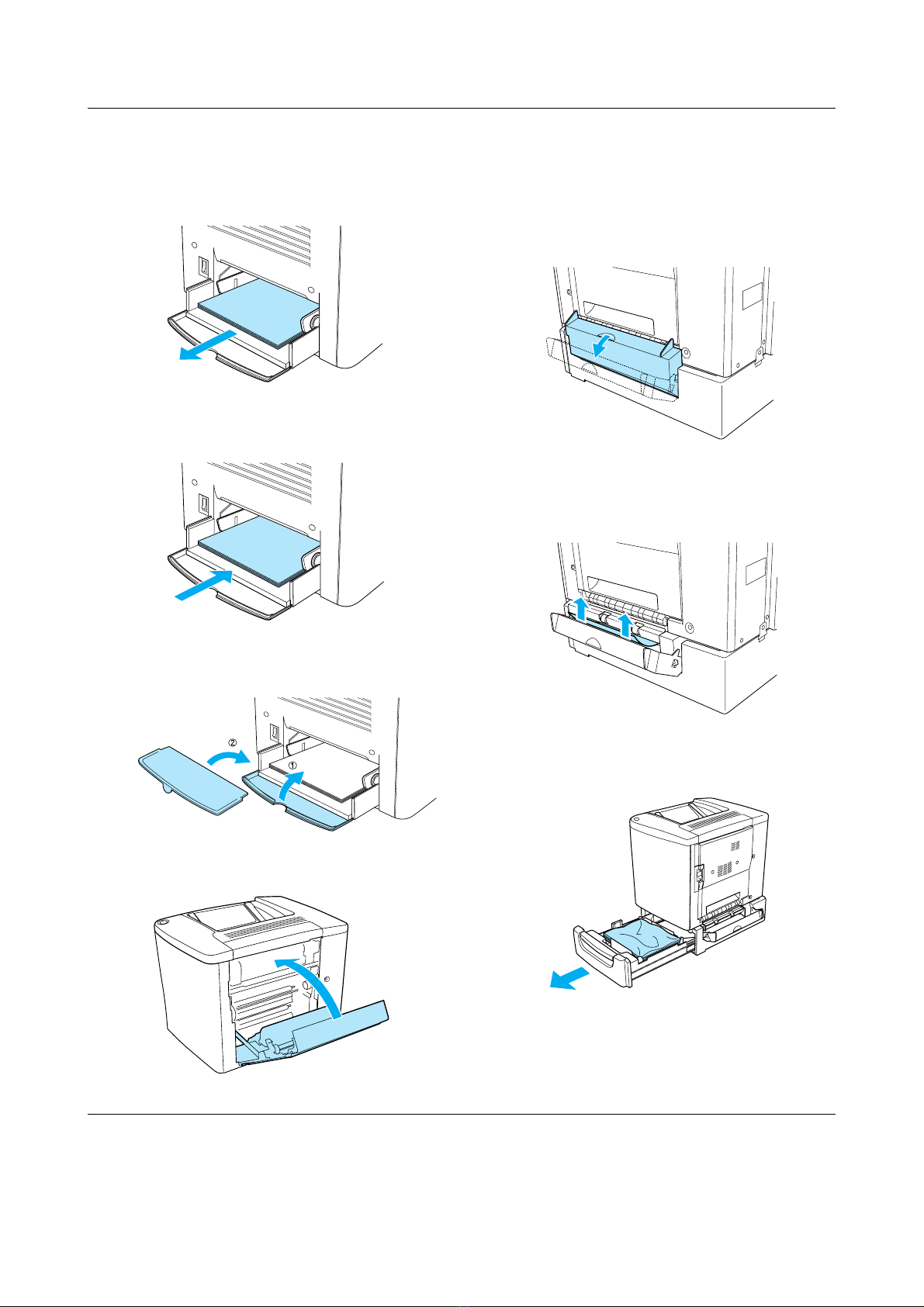 ②
①