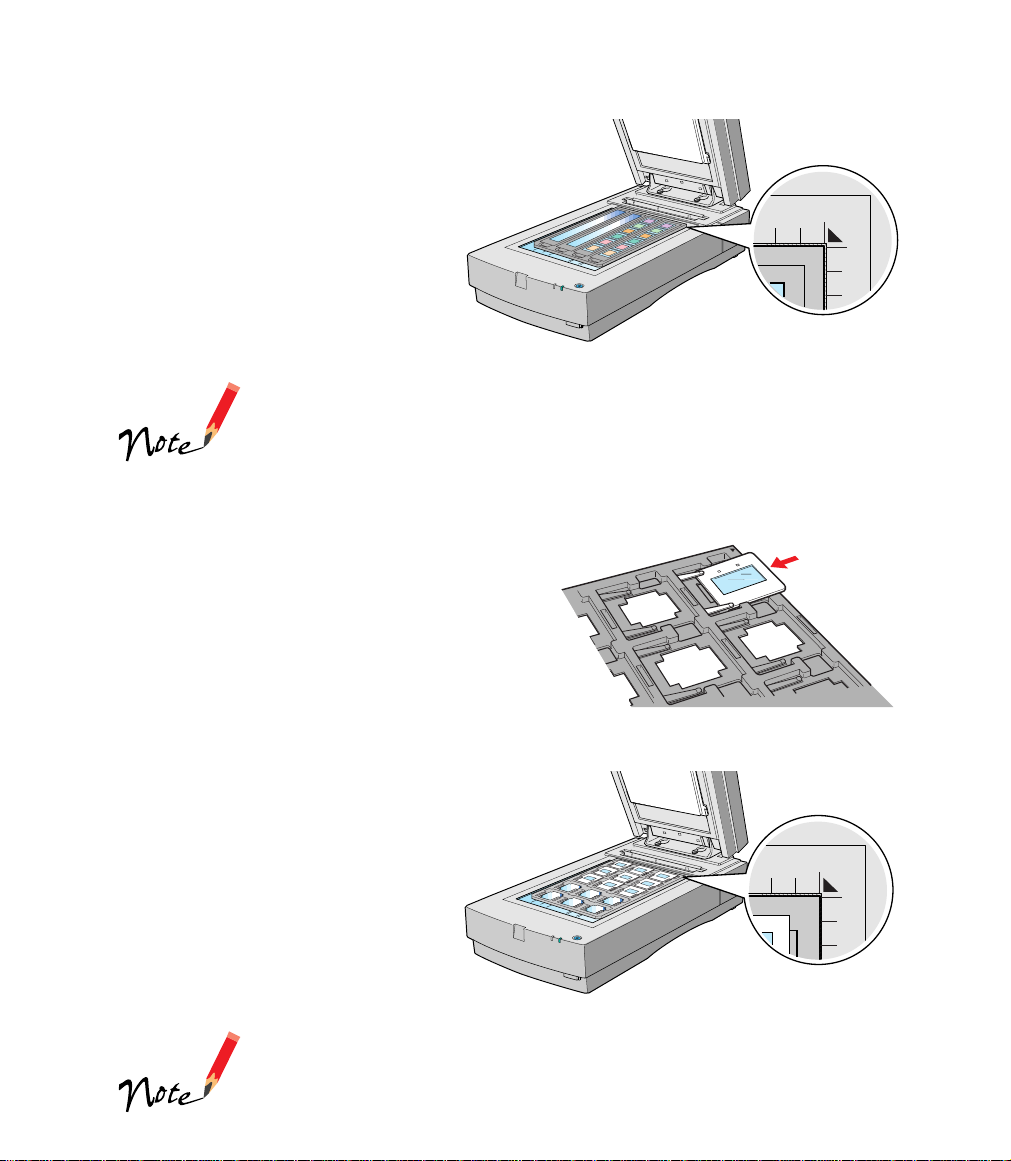 Note

Note