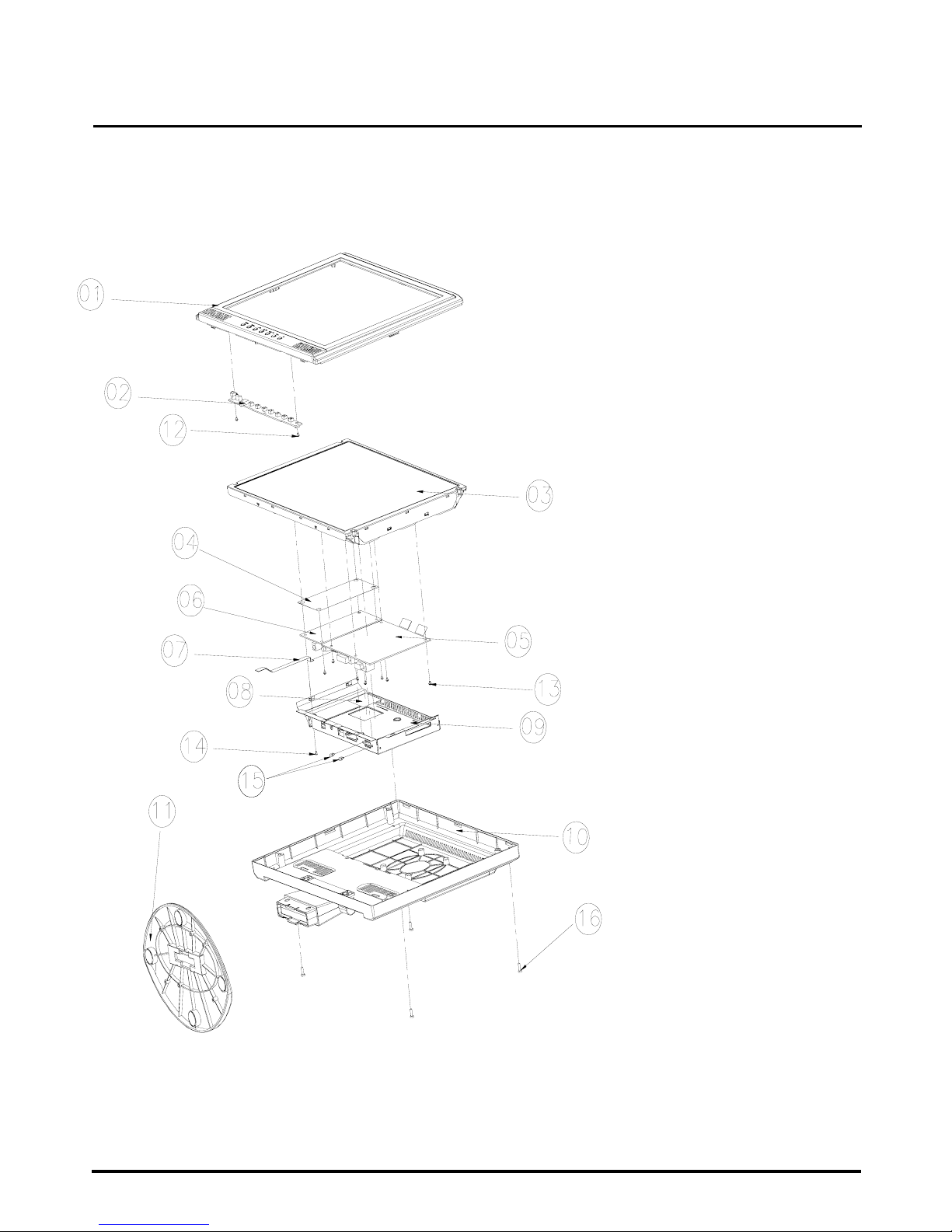 01
02
12
03
04
06
05
07
13
08
09
14
15
11
10
16