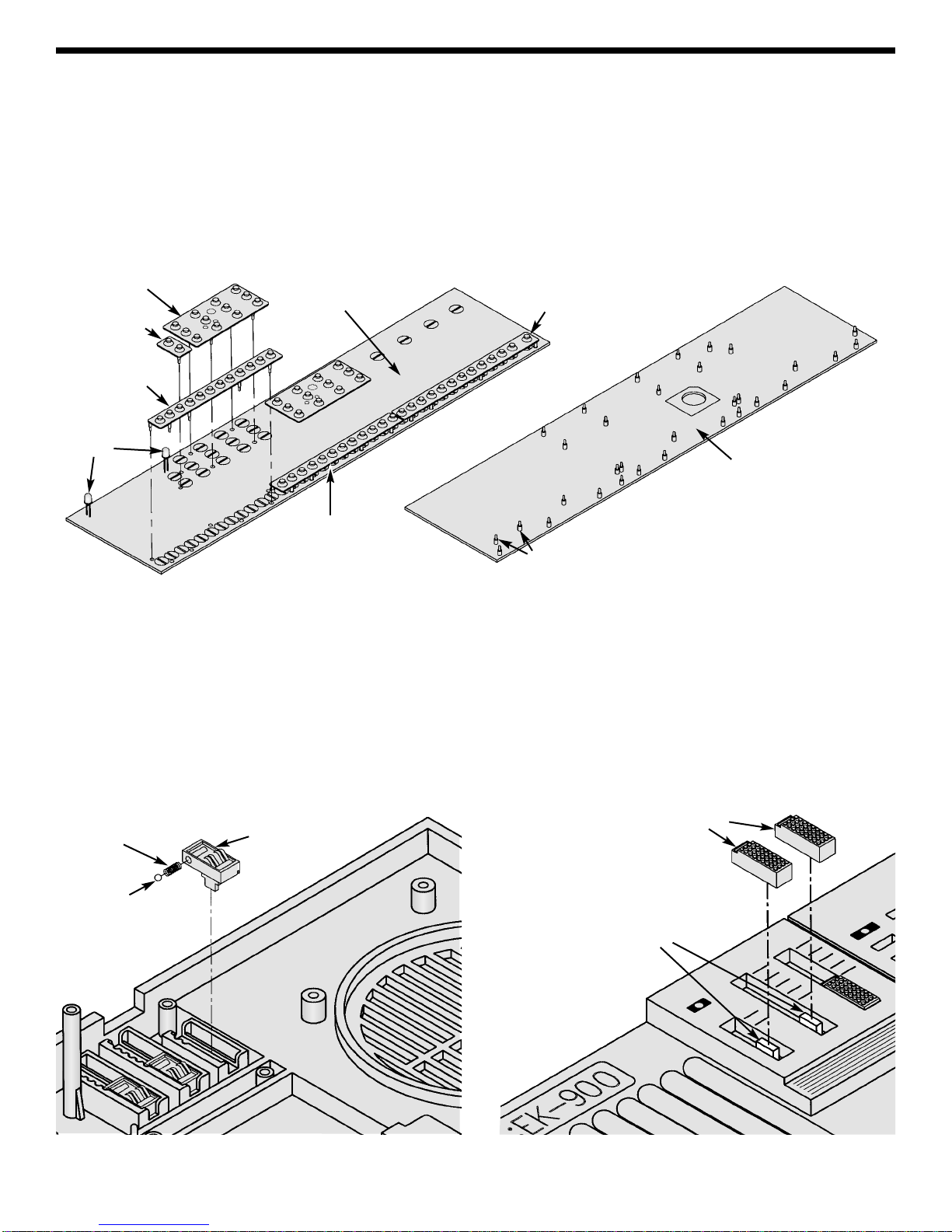 EK-900