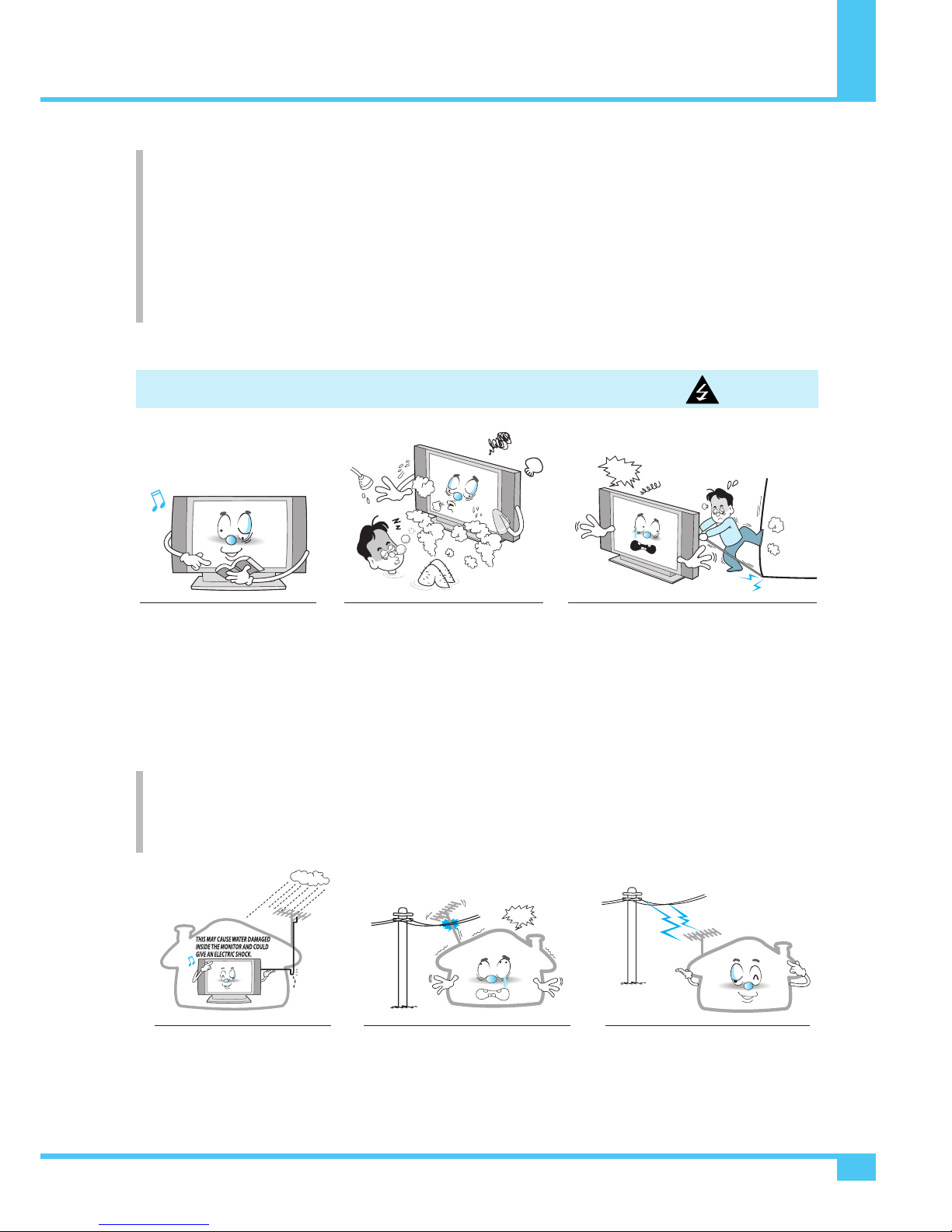 THIS MAY CAUSE WATER DAMAGED INSIDE THE MONITOR AND COULD GIVE AN ELECTRIC SHOCK.