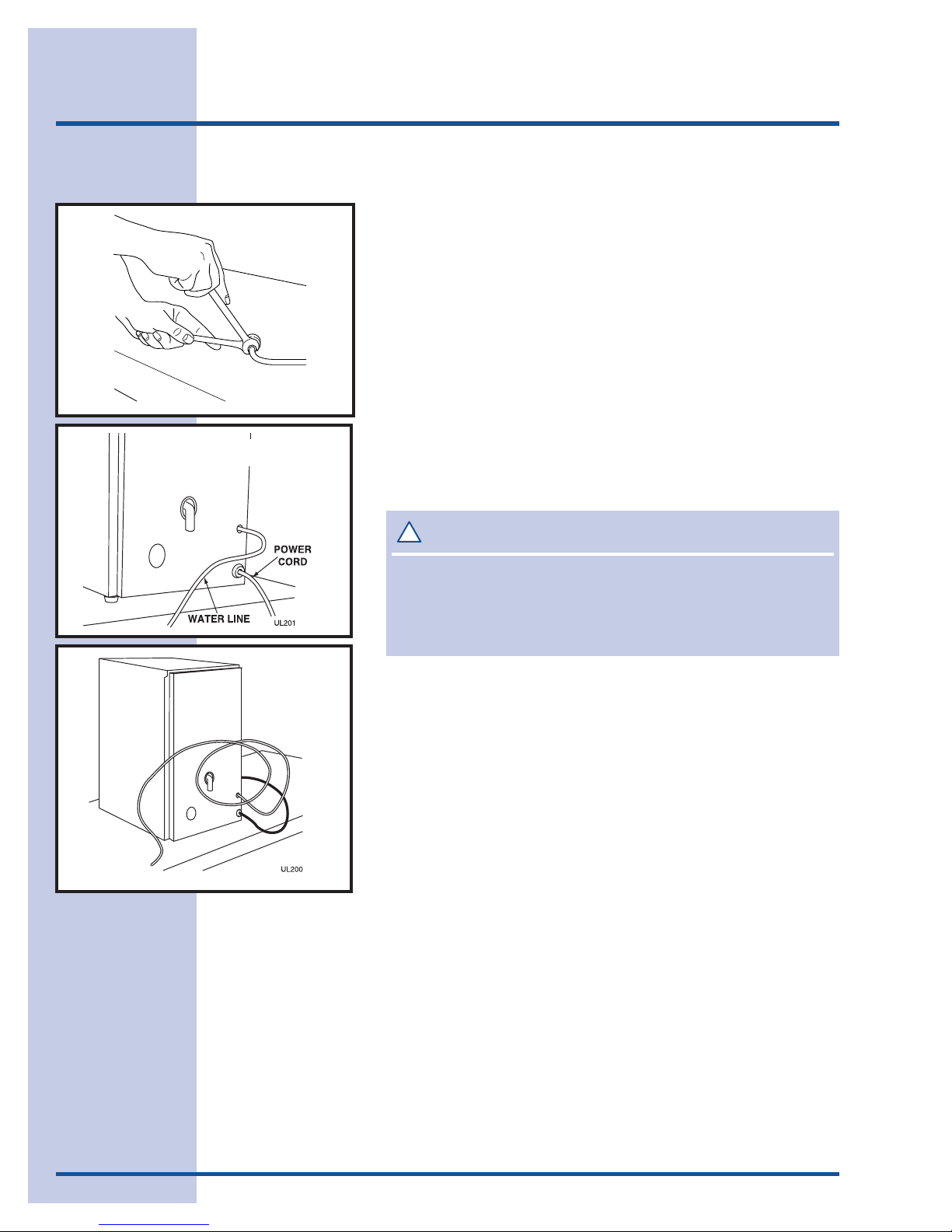 POWER CORD

WATER LINE

UL201

UL200