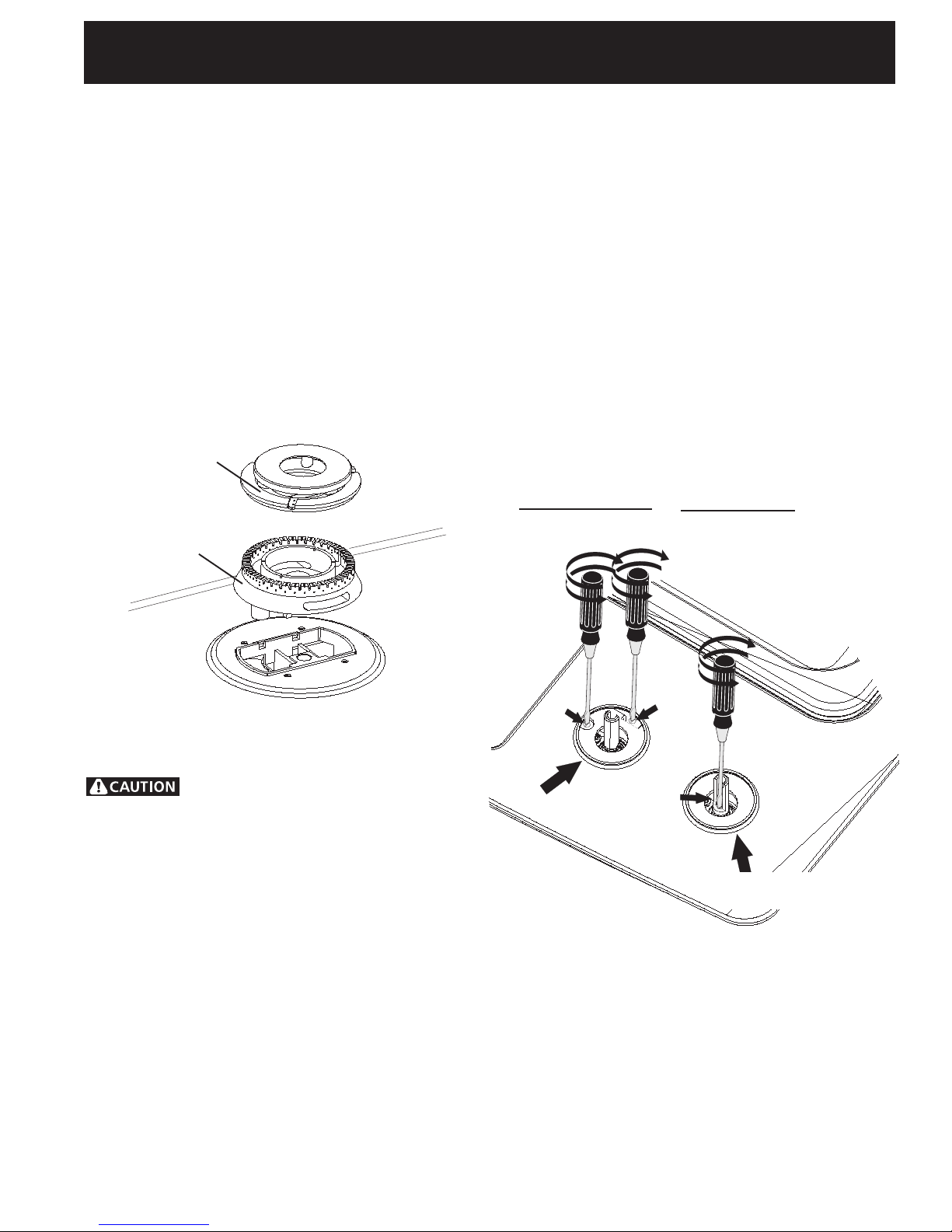 CAUTION