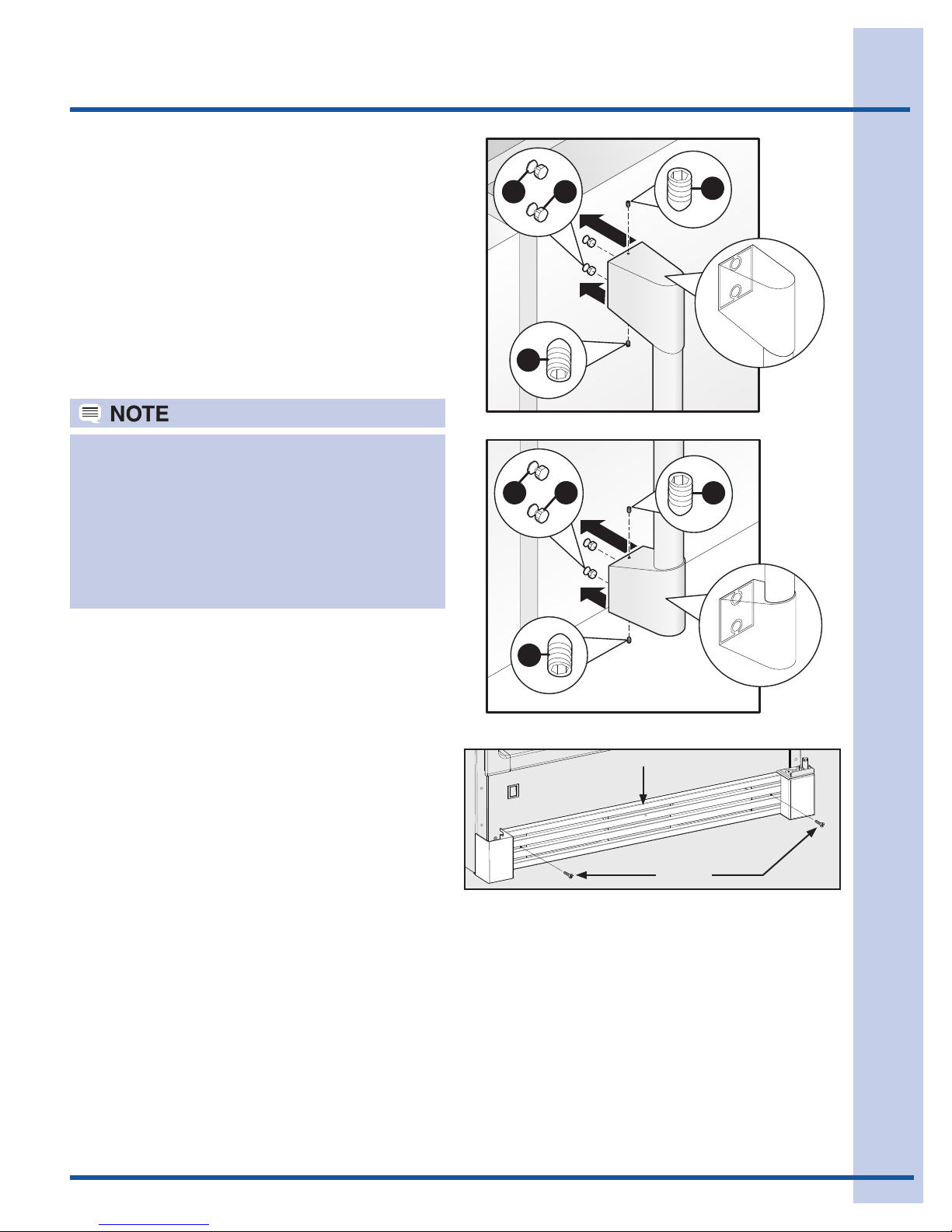 NOTE