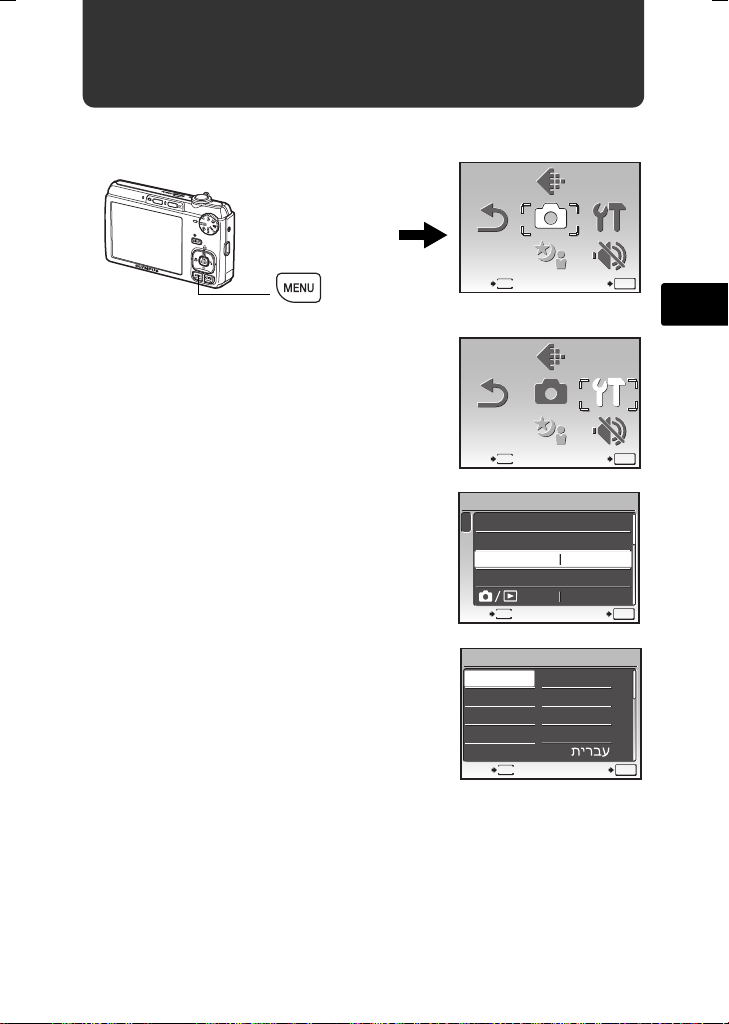 MENU

עברית