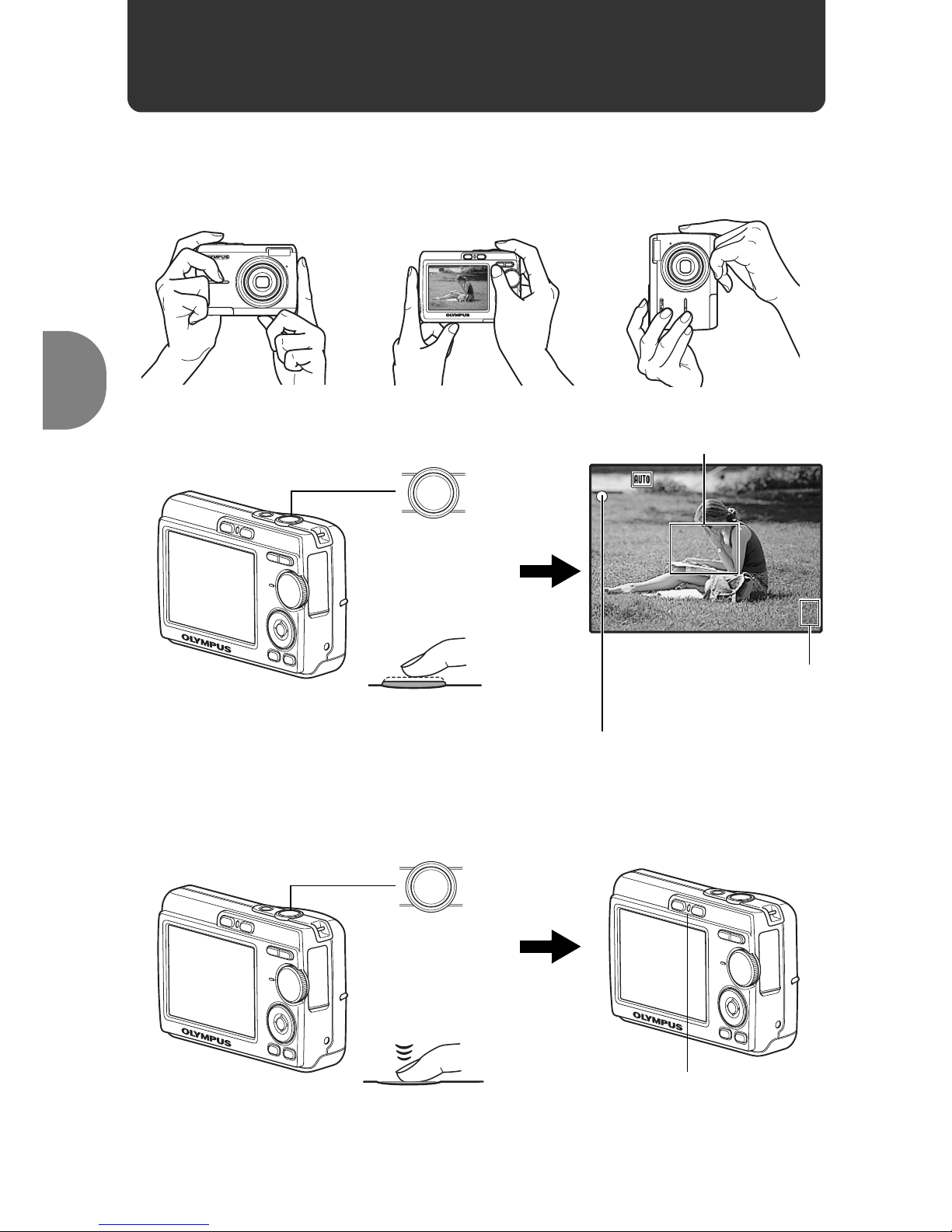 OLYMPUS

OLYMPUS

AUTO

OLYMPUS

OLYMPUS

OLYMPUS