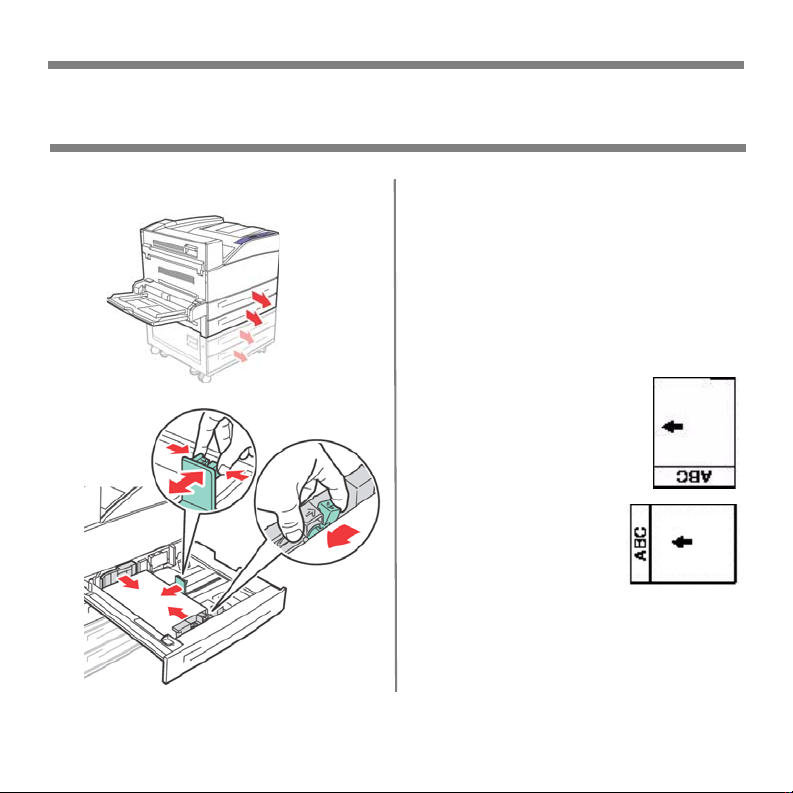 ABC

ABC