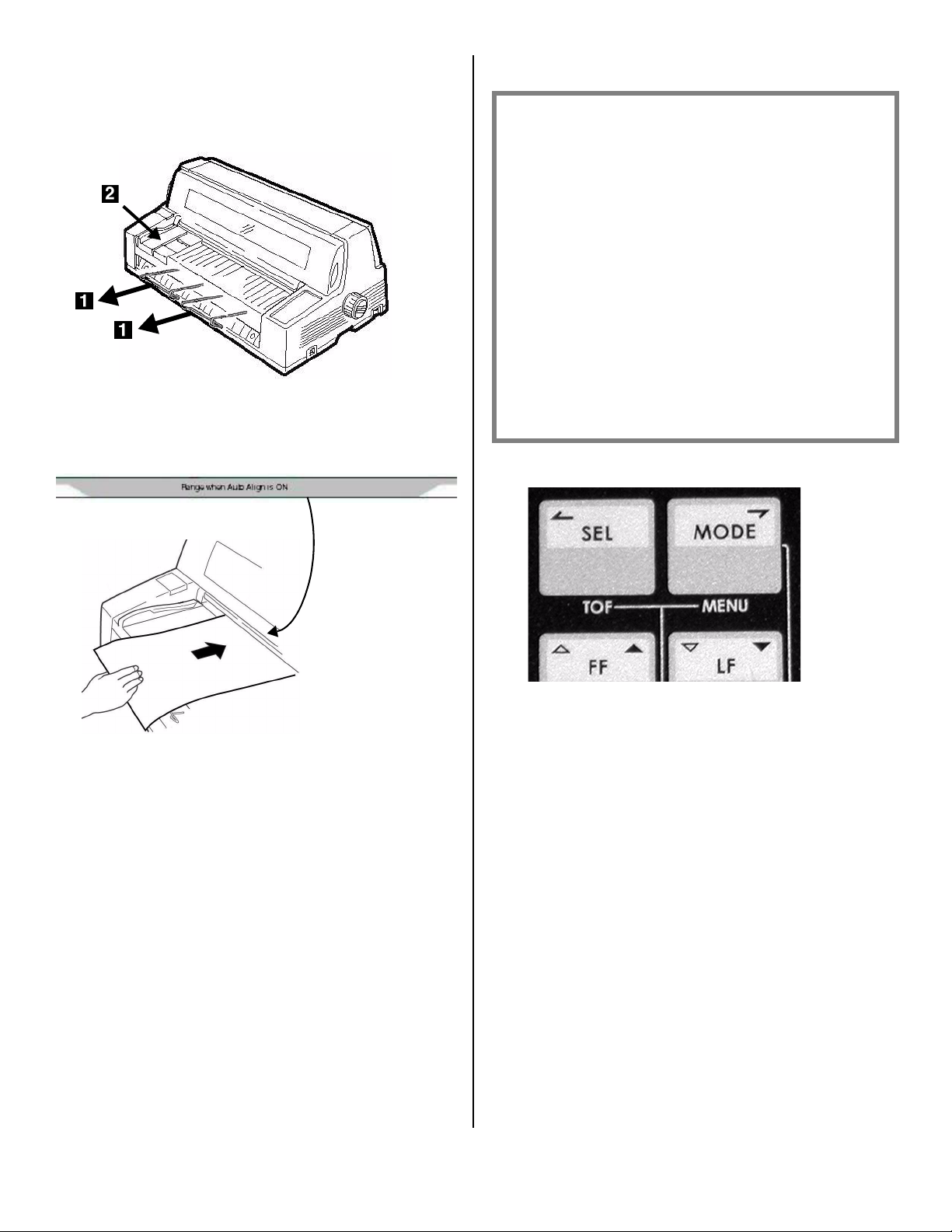 2

1

1

Range when Auto Align is ON

SEL

MODE

TOF

MENU

FF

LF