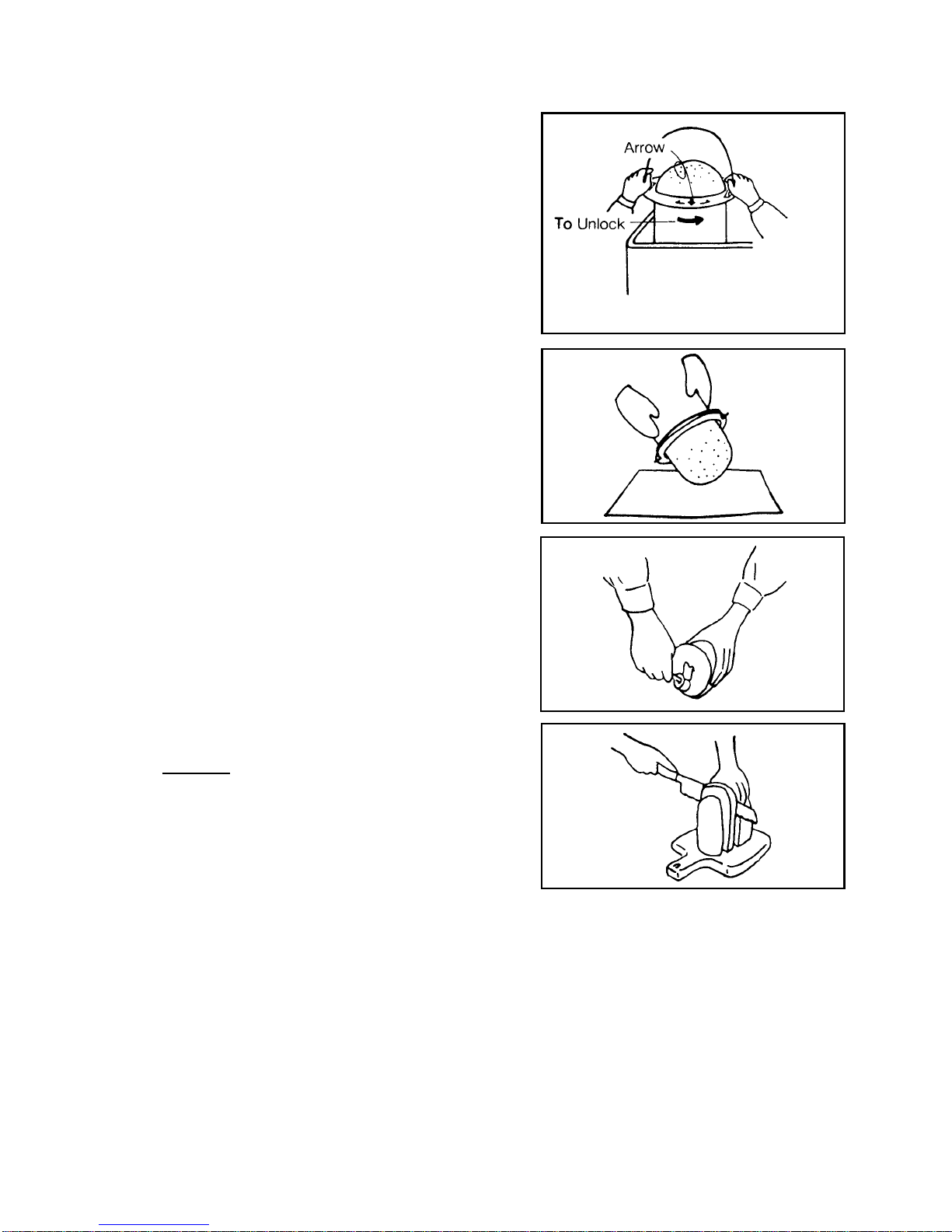 Arrow
To Unlock