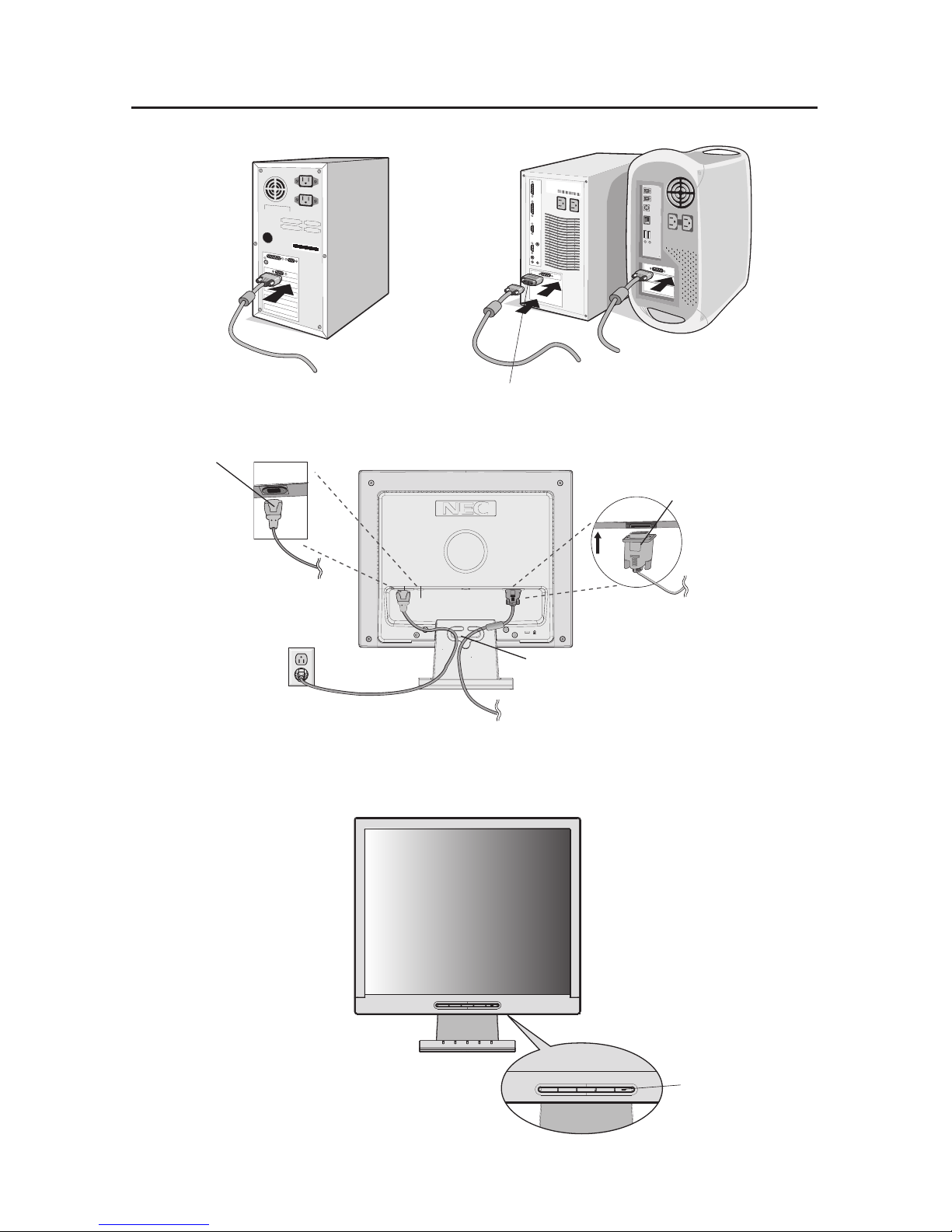 NEC