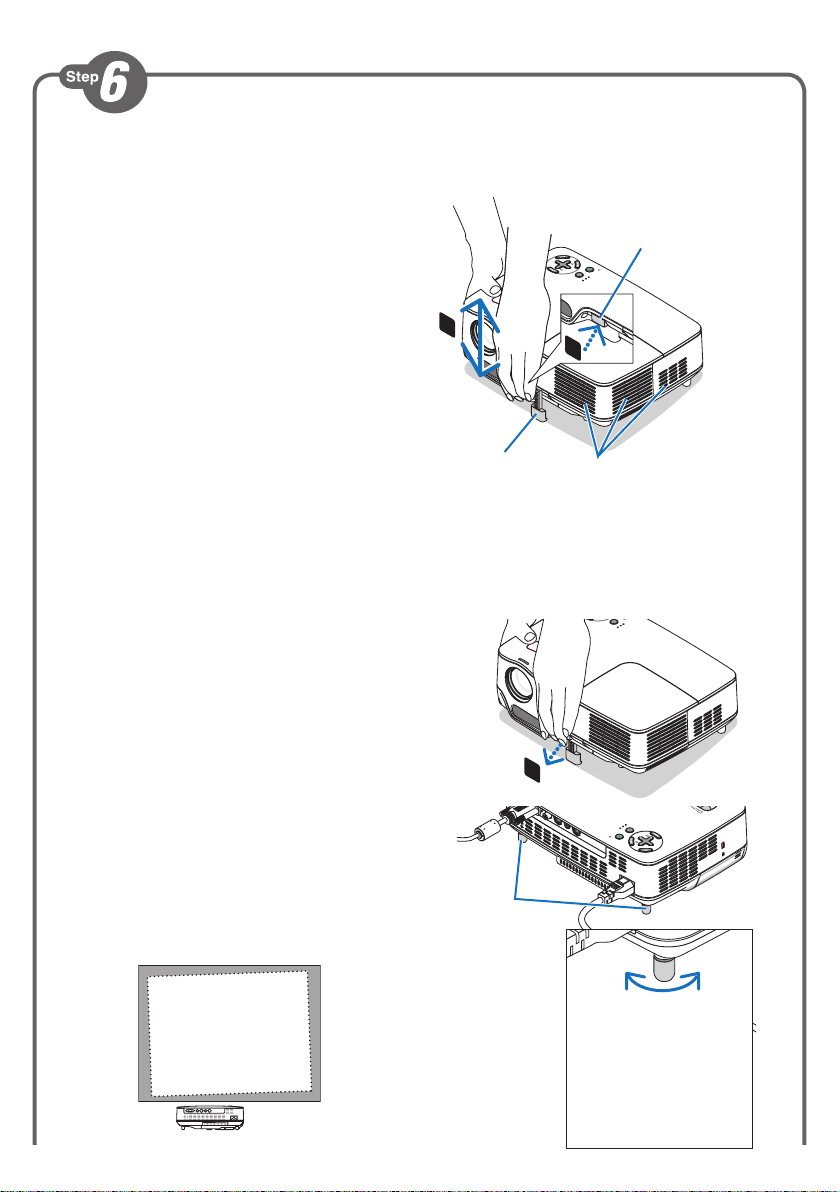 Step 6