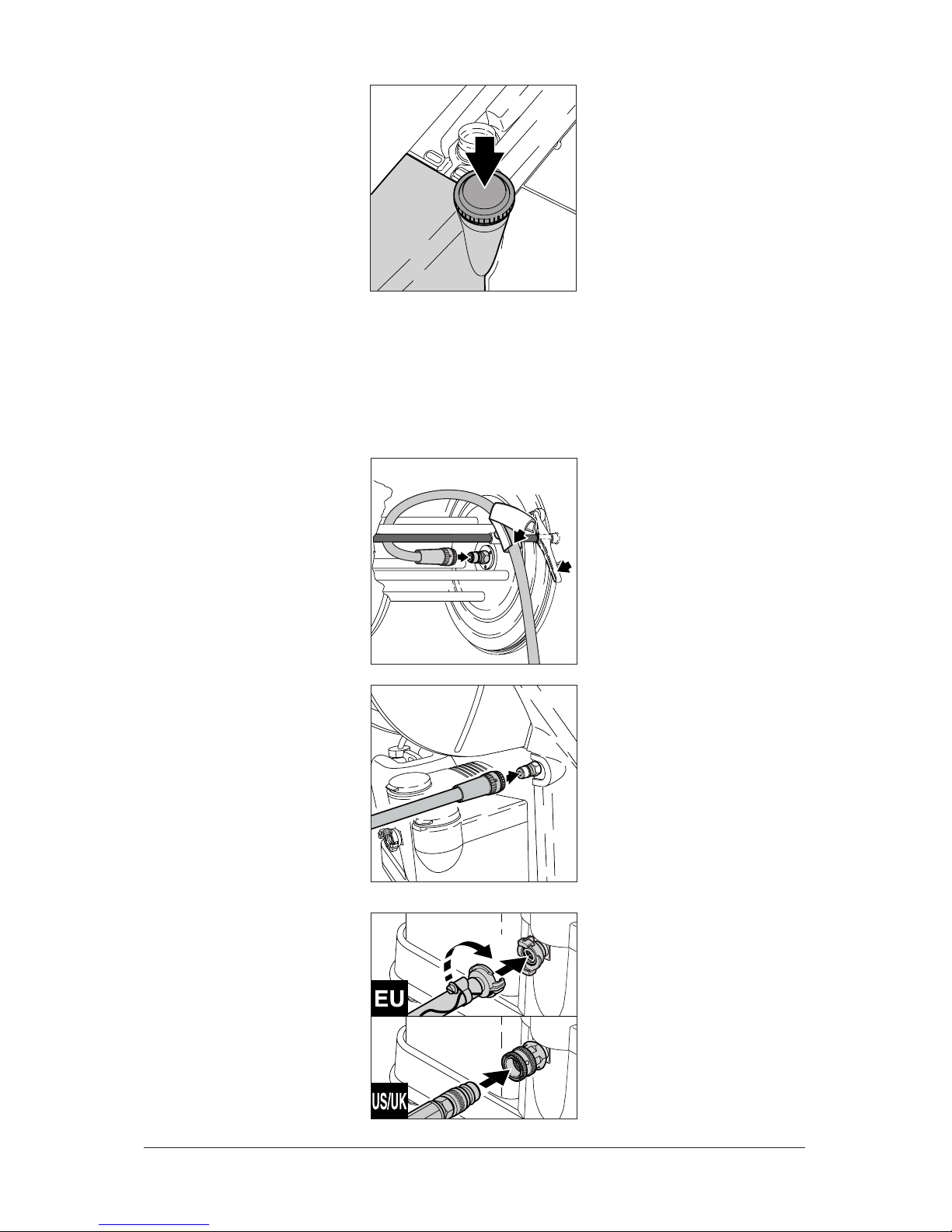 EU

US/UK