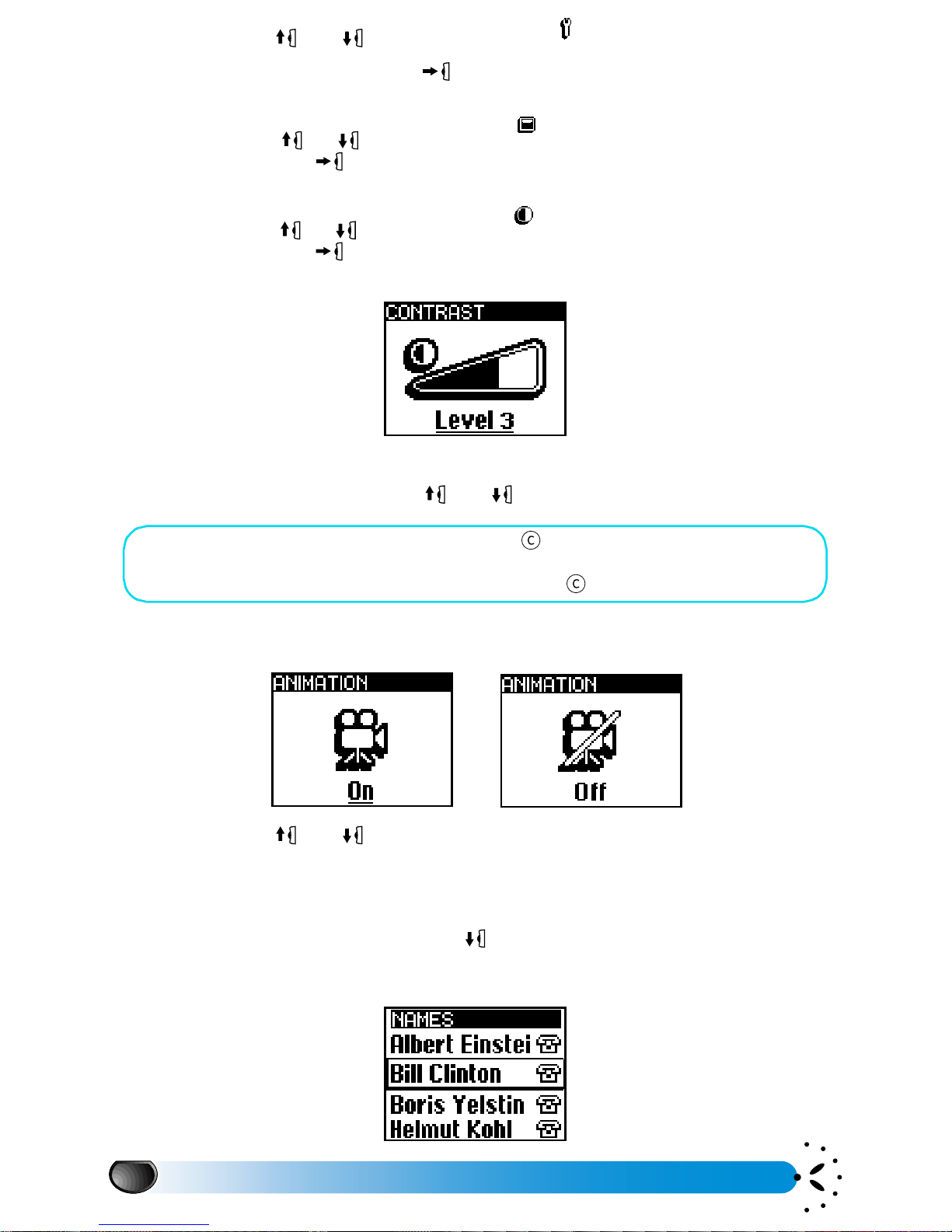 CONTRAST

Level 3

ANIMATION

On

ANIMATION

Off

NAMES
Albert Einstei
Bill Clinton
Boris Yelstin
Helmut Kohl