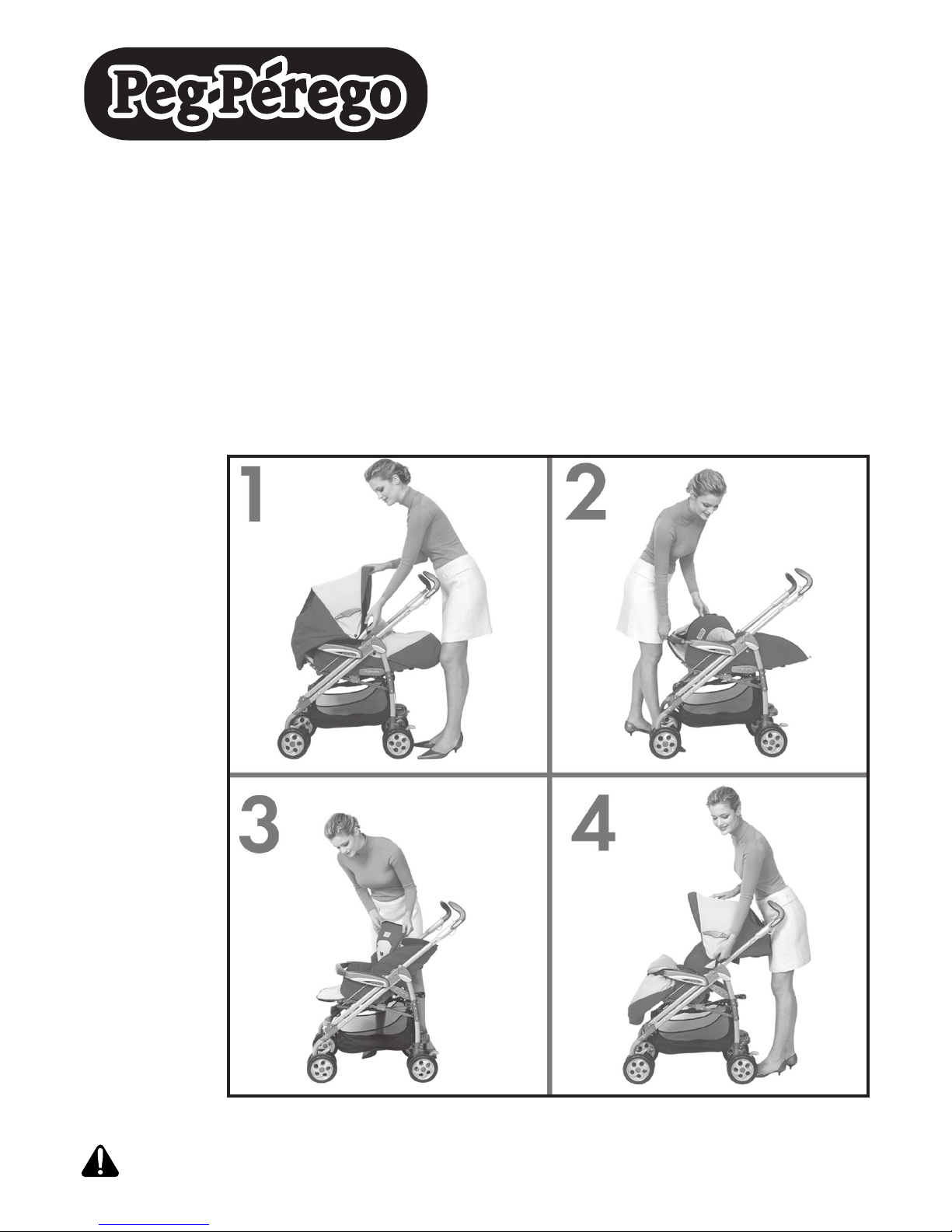 Peg-Pérego

1

2

3

4