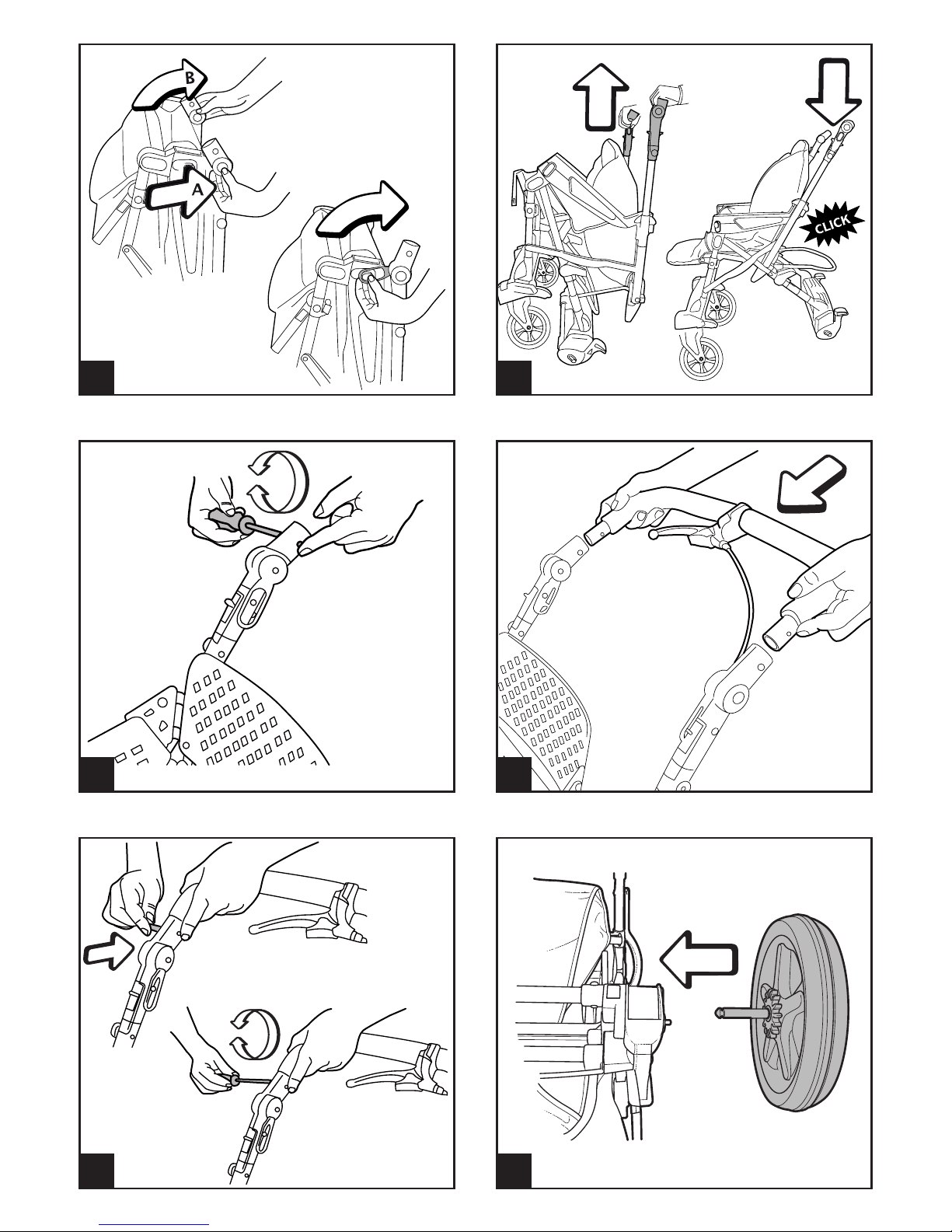 B
A

CLICK