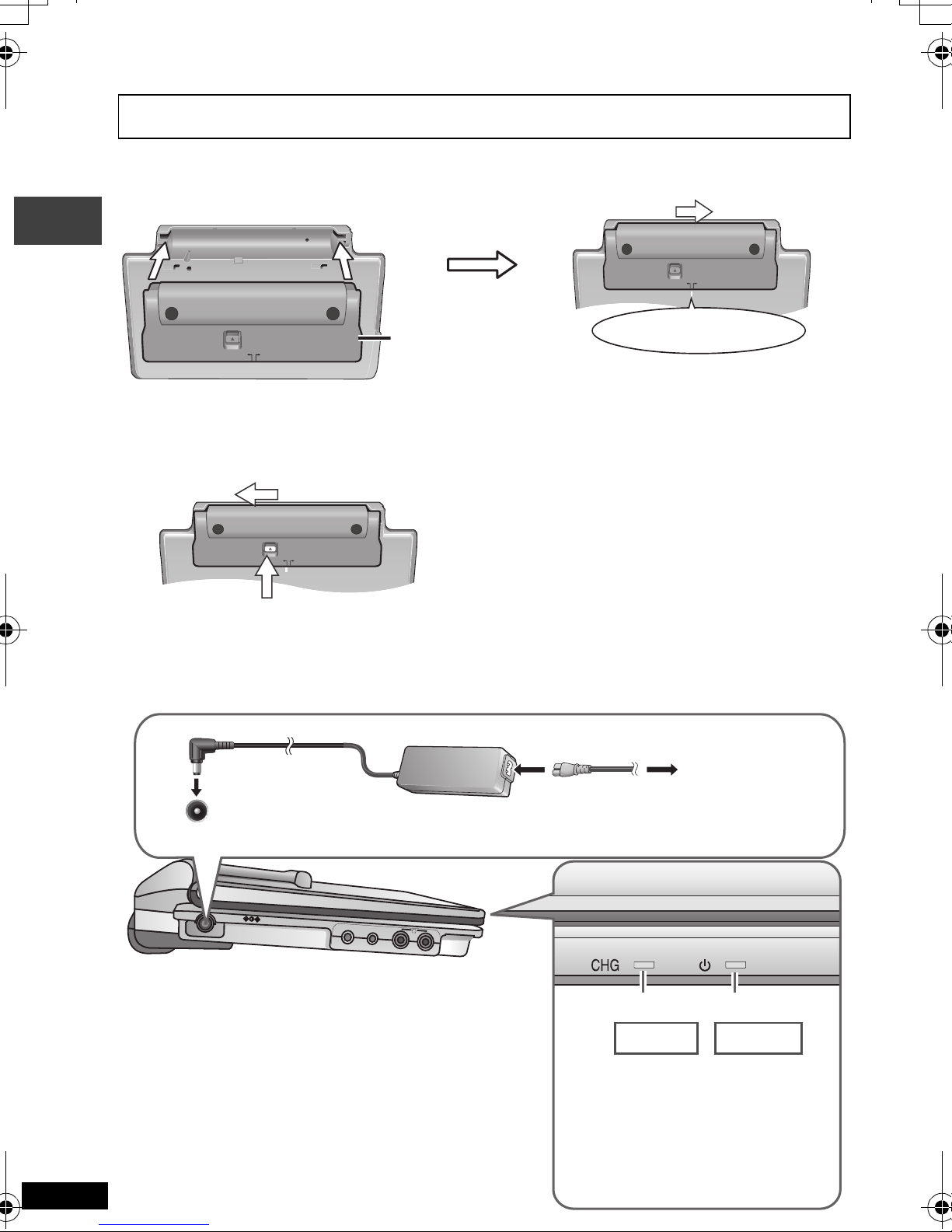 CHG