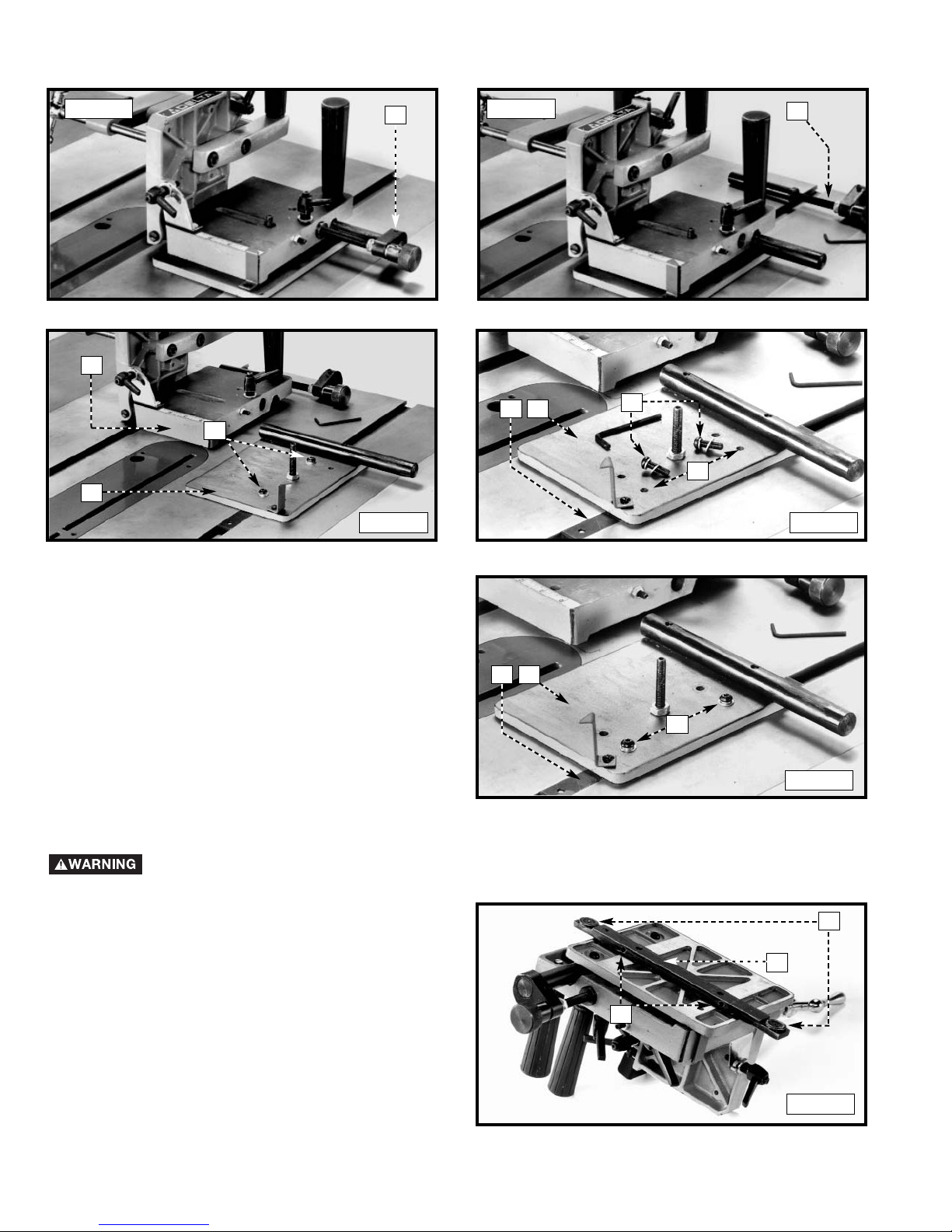 WARNING