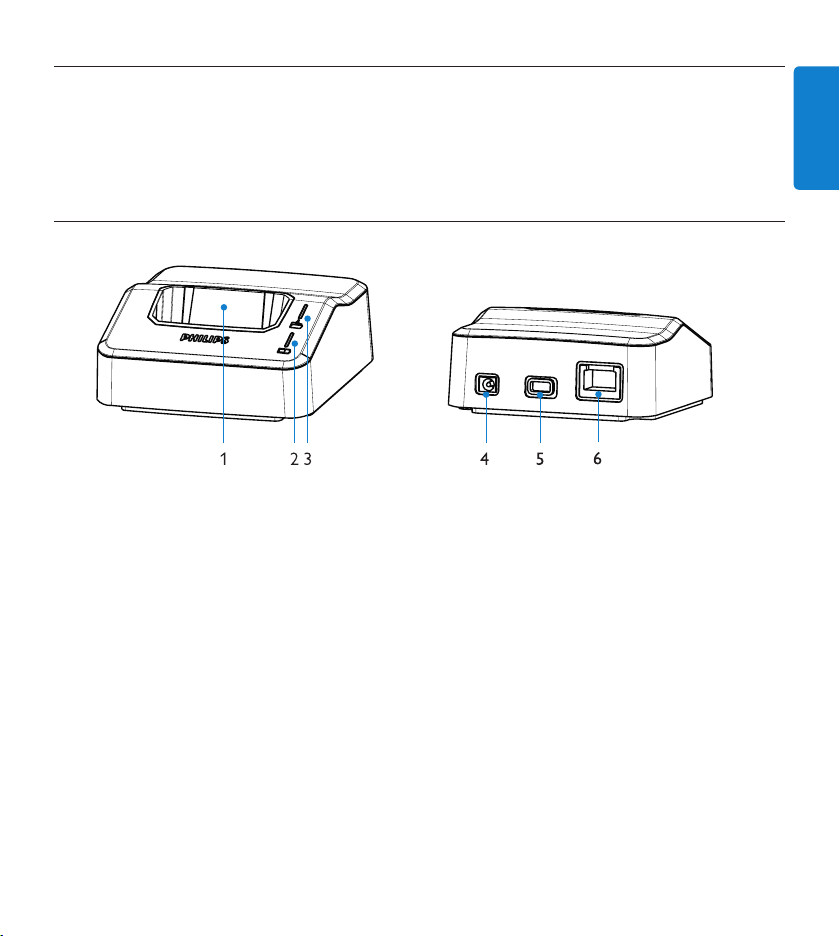 PHILIPS

1 2 3 4 5 6