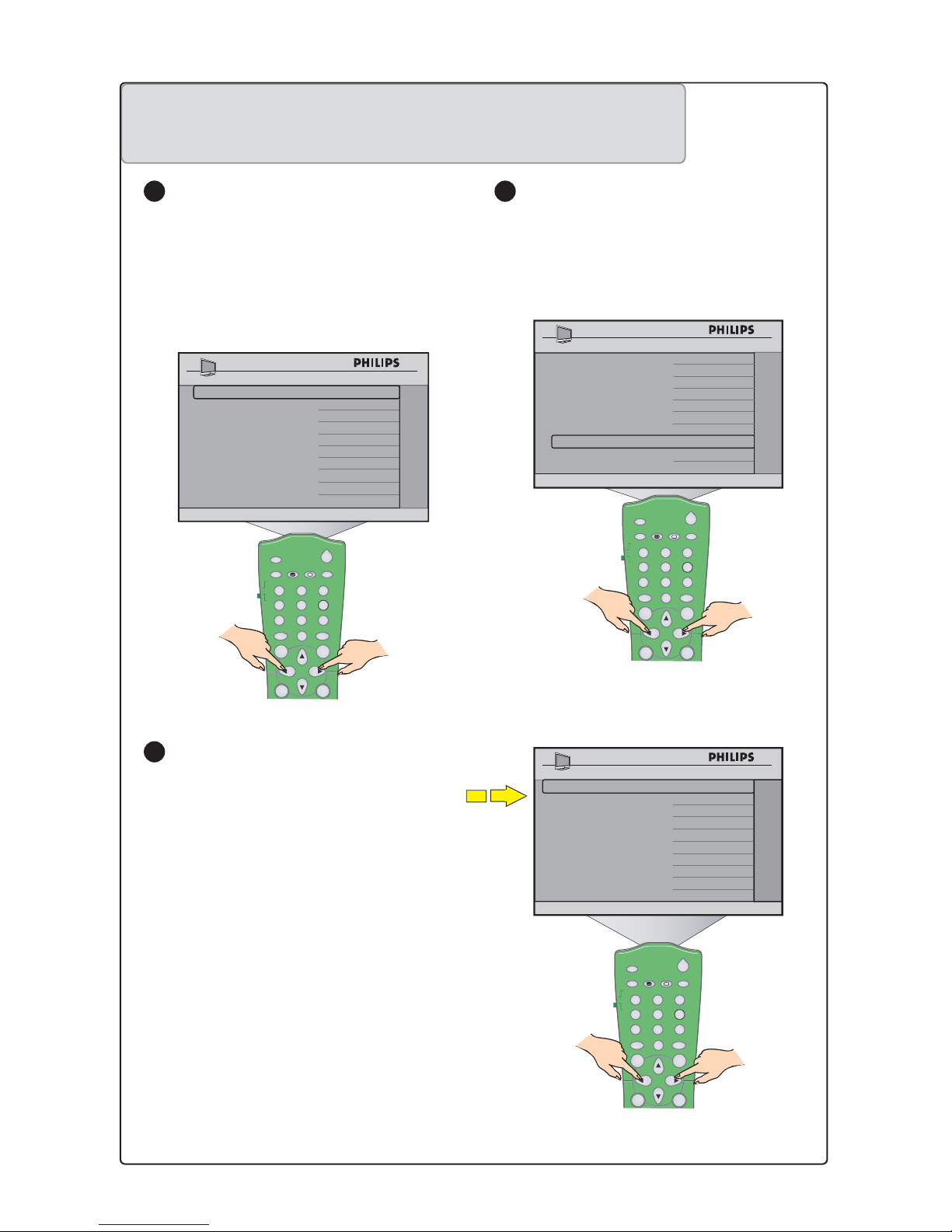 PHILIPS

PHILIPS

PHILIPS