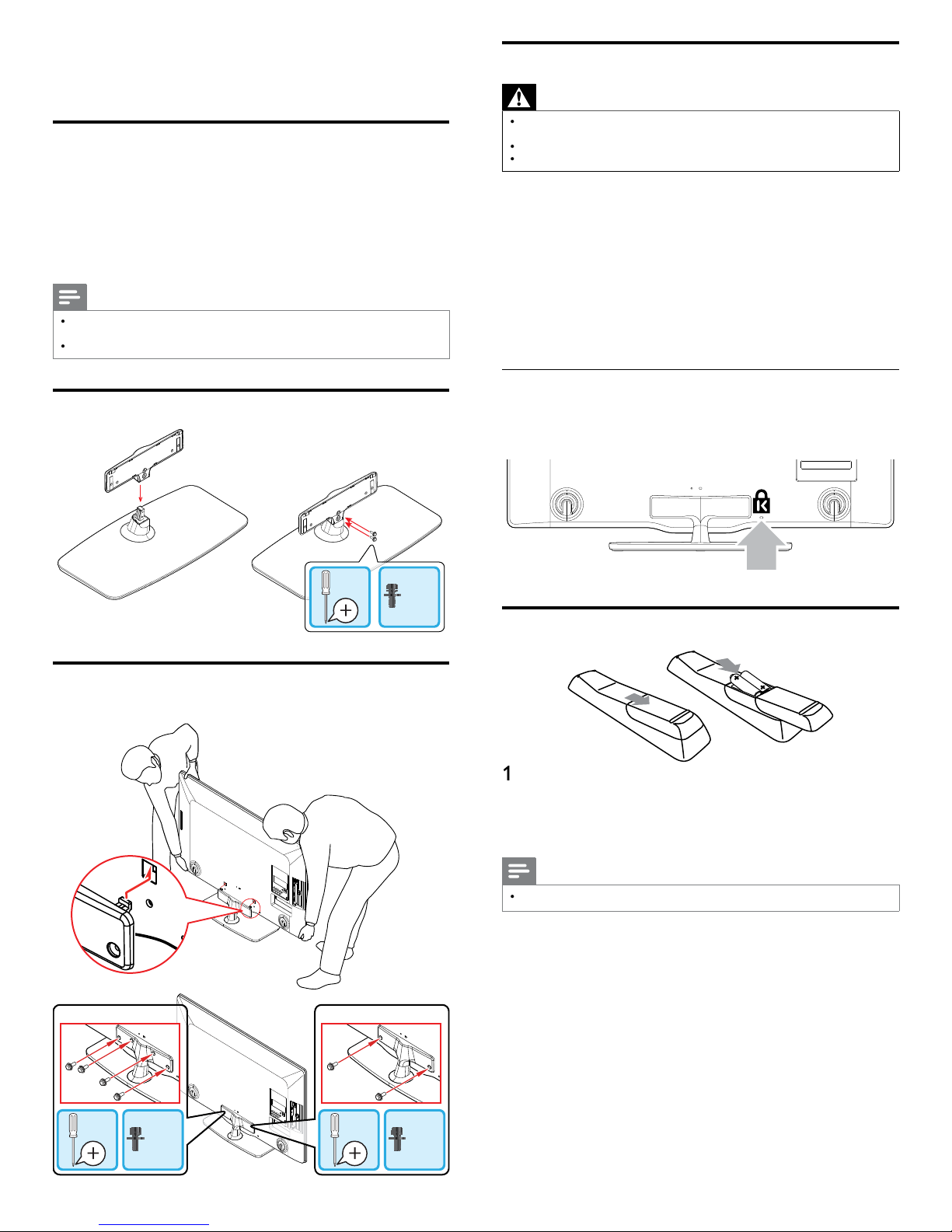 1