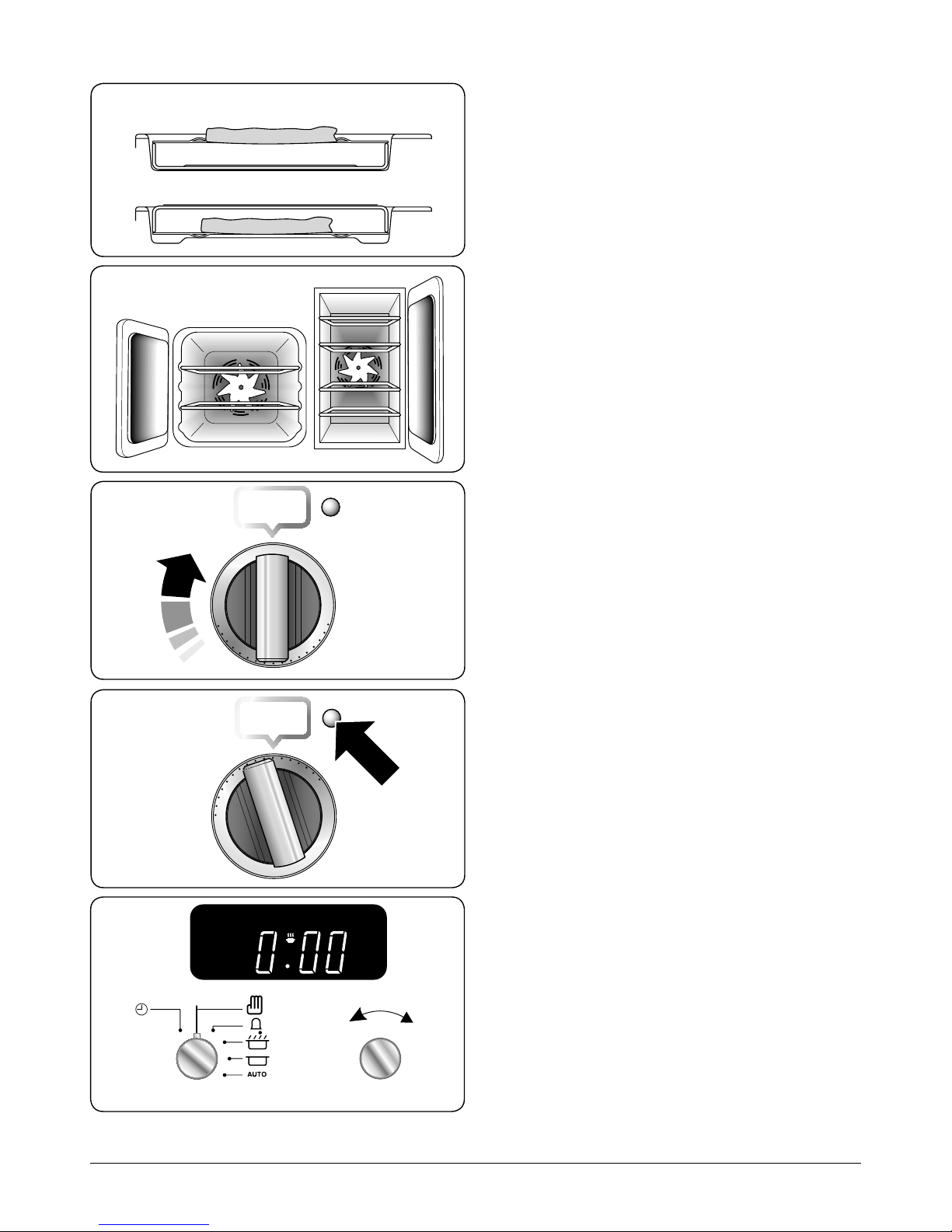 0:00

AUTO