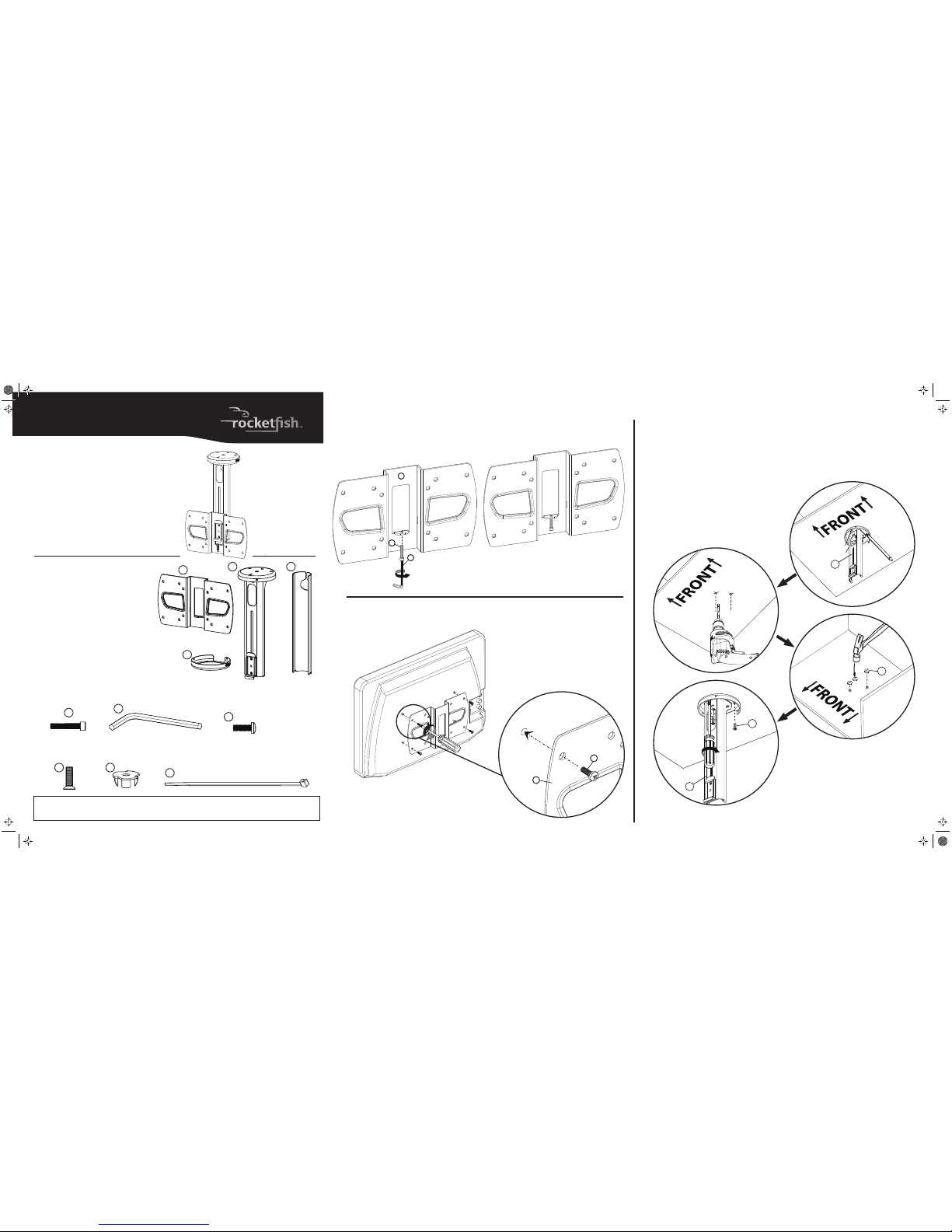 rocketfish.

FRONT

FRONT

FRONT