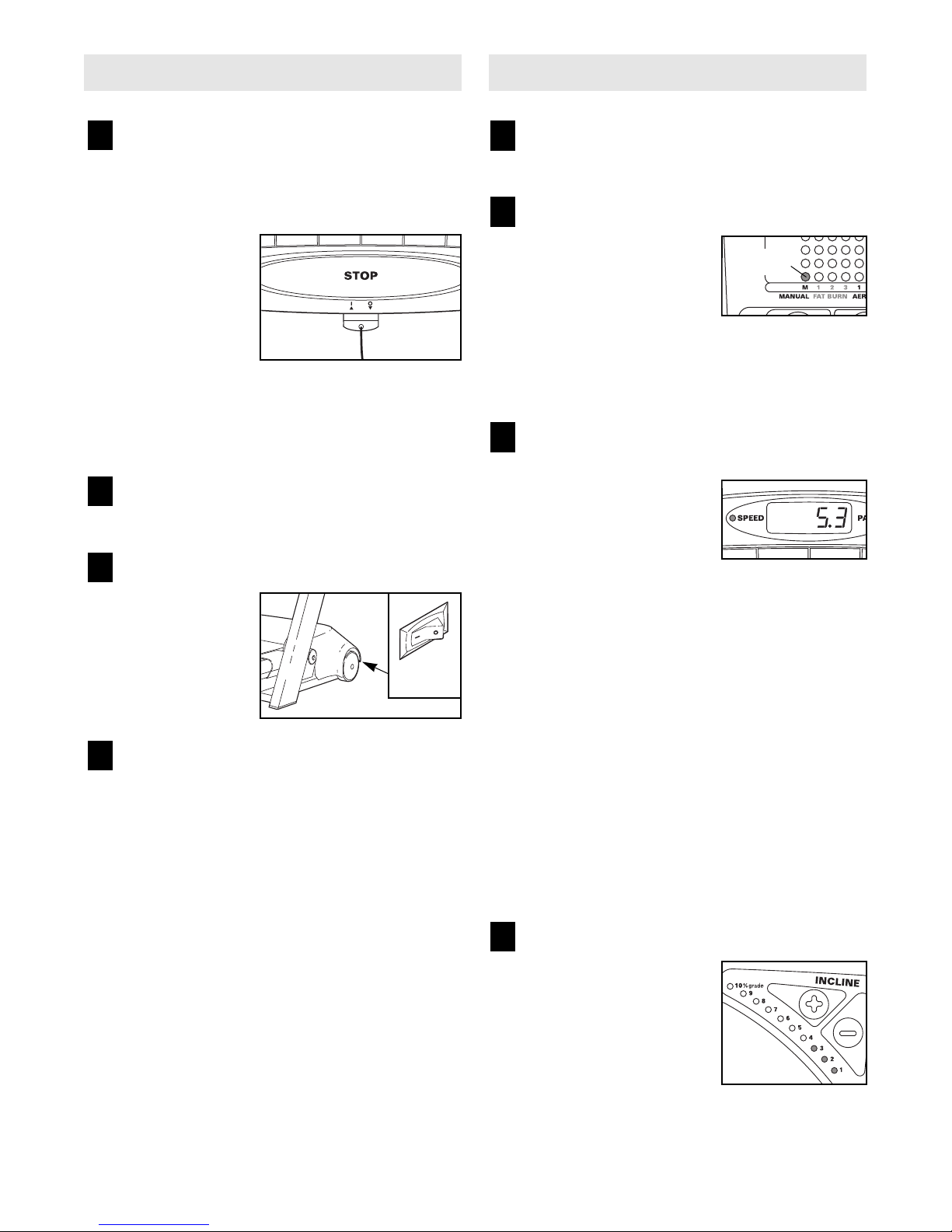 STOP

M 1 2 3 1
MANUAL FAT BURN AER

SPEED 5.3 PA

INCLINE
10% grade
9
8
7
6
5
4
3
2
1