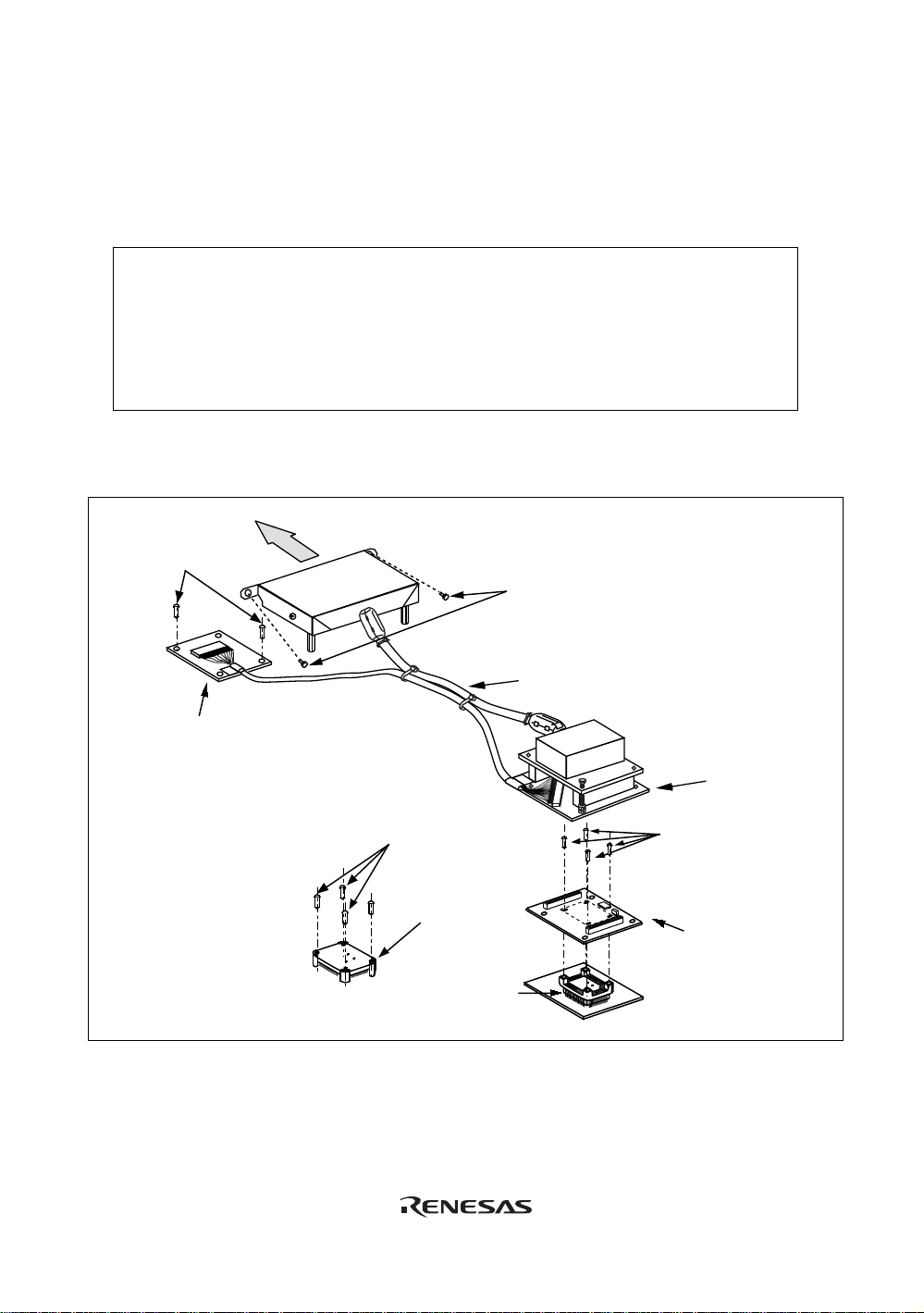 RENESAS