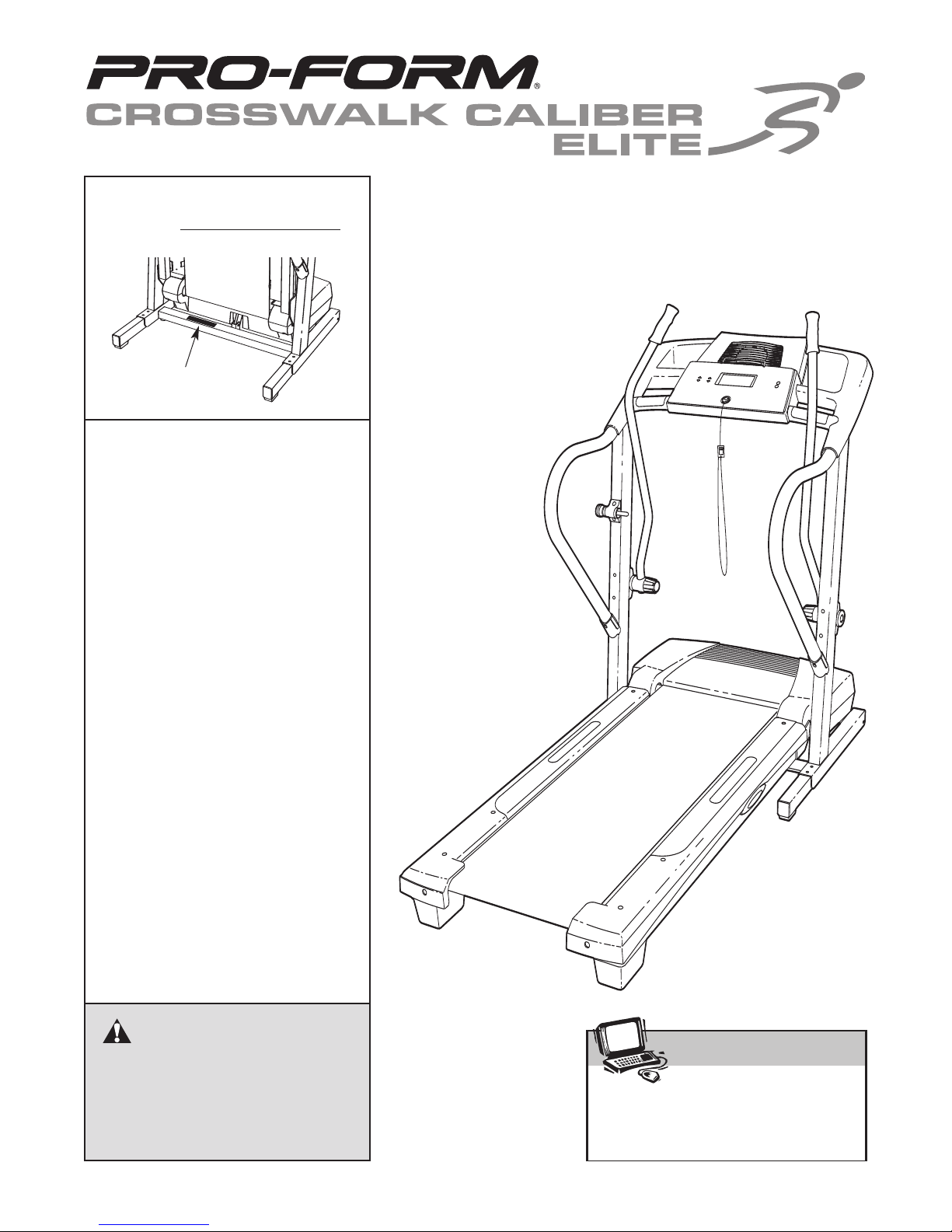 PRO-FORM®
CROSSWALK CALIBER
ELITE