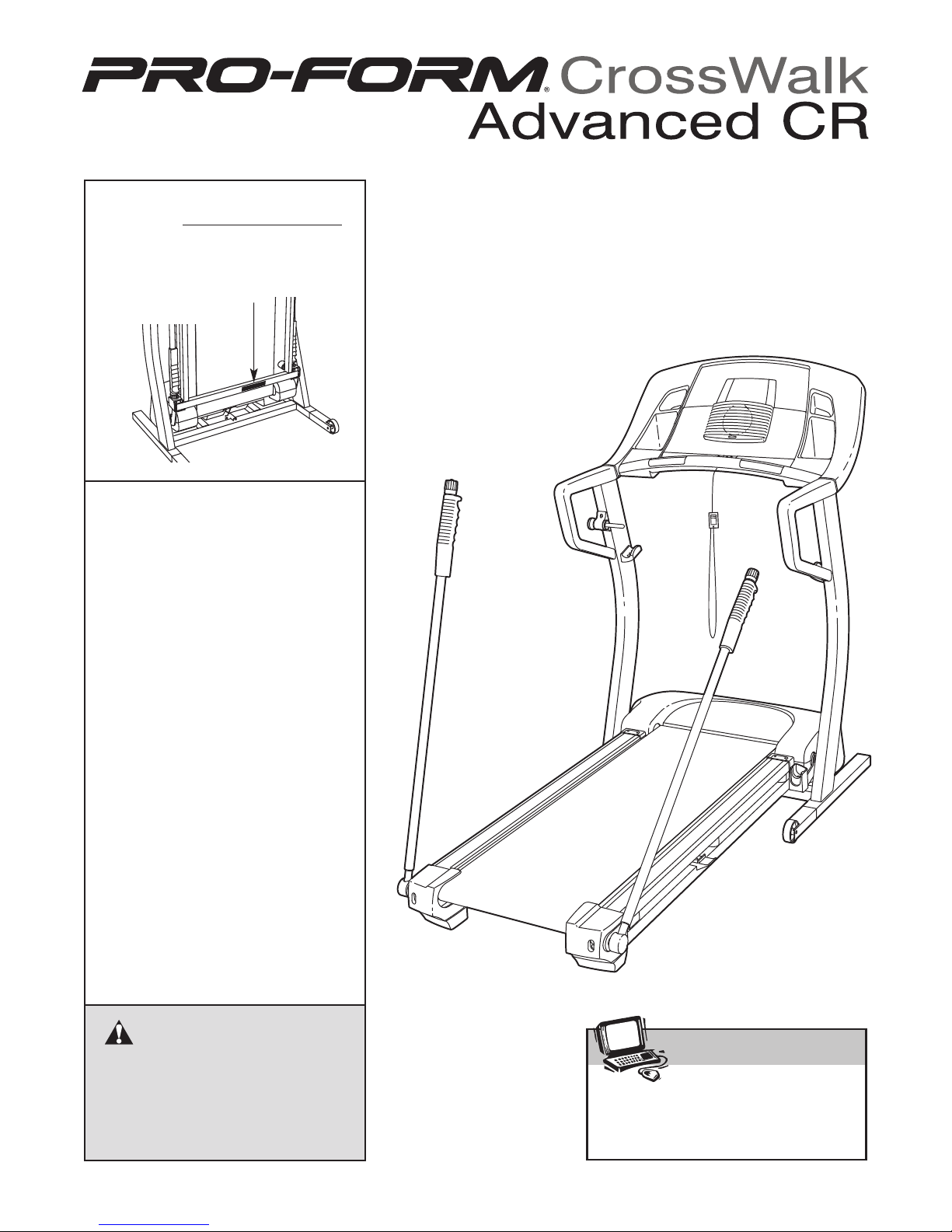 PRO-FORM® CrossWalk Advanced CR