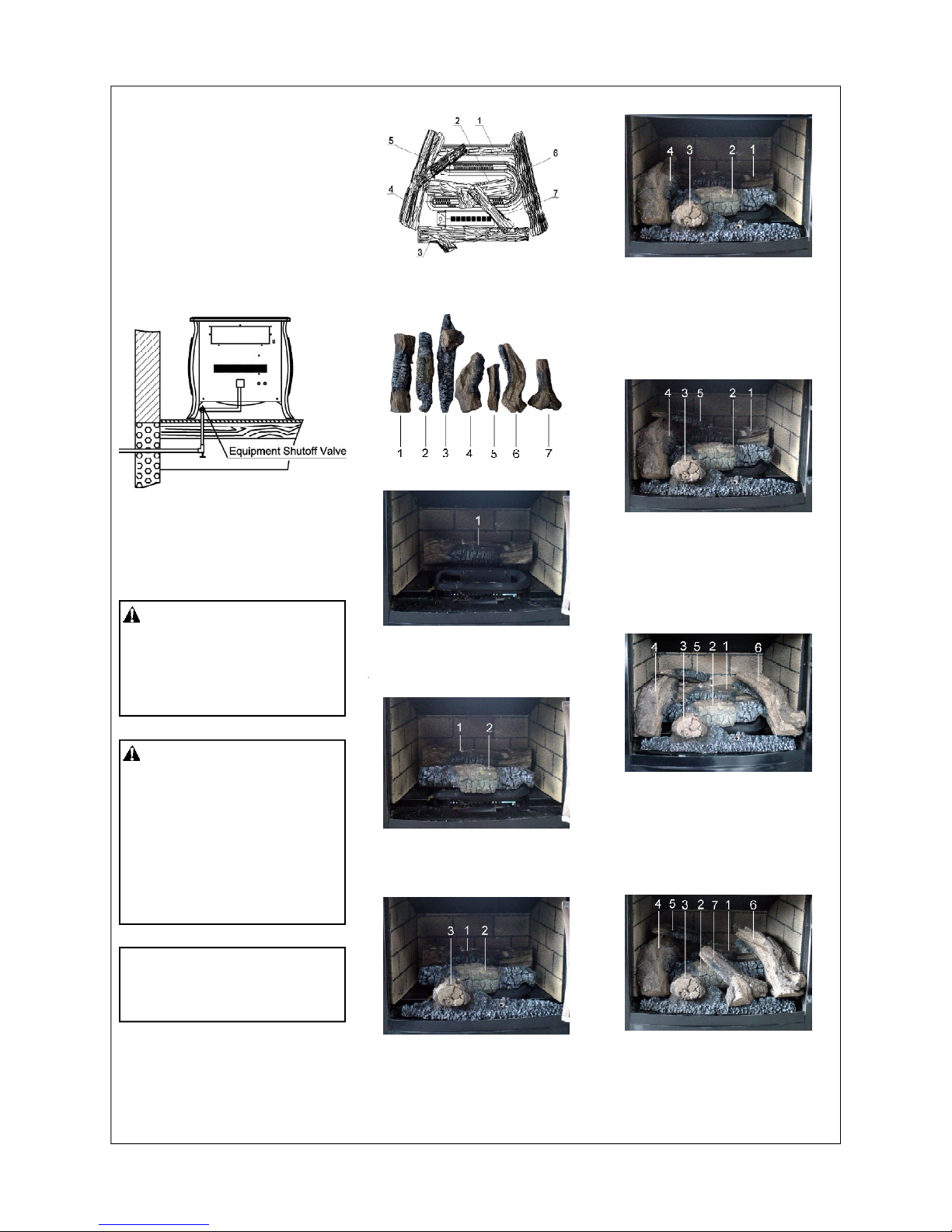 2 1
5
6
4
7
3

4 3 2 1

Equipment Shutoff Valve

1 2 3 4 5 6 7

4 3 5 2 1

1

4 3 5 2 1 6

1 2

3 1 2

4 5 3 2 7 1 6