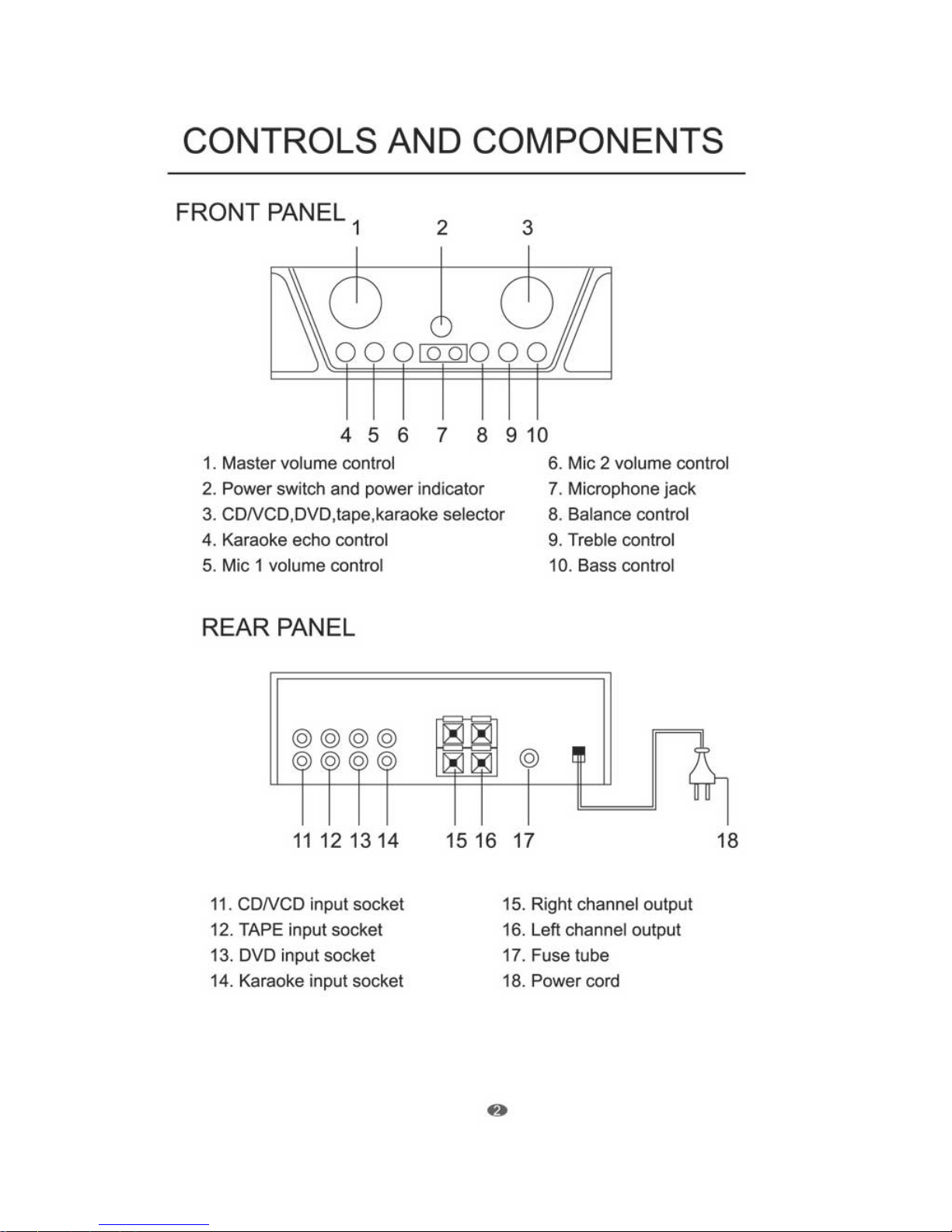 CONTROLS AND COMPONENTS

FRONT PANEL

1 2 3

4 5 6 7 8 9 10

1. Master volume control
2. Power switch and power indicator
3. CD/VCD,DVD,tape,karaoke selector
4. Karaoke echo control
5. Mic 1 volume control

6. Mic 2 volume control
7. Microphone jack
8. Balance control
9. Treble control
10. Bass control

REAR PANEL

11 12 13 14 15 16 17 18

11. CD/VCD input socket
12. TAPE input socket
13. DVD input socket
14. Karaoke input socket

15. Right channel output
16. Left channel output
17. Fuse tube
18. Power cord

2