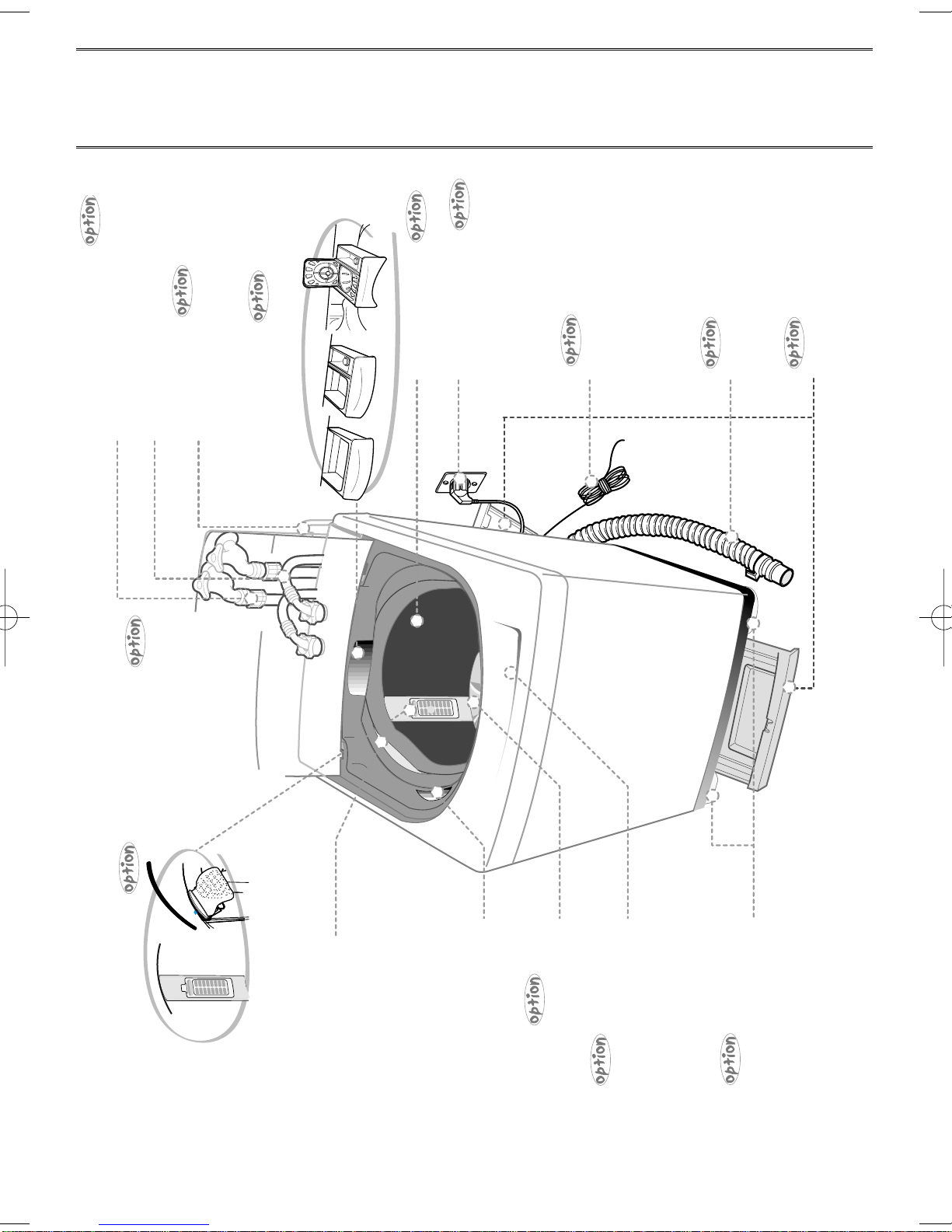 option

option

option

option

option

option

option

option

option

option

option

option

option