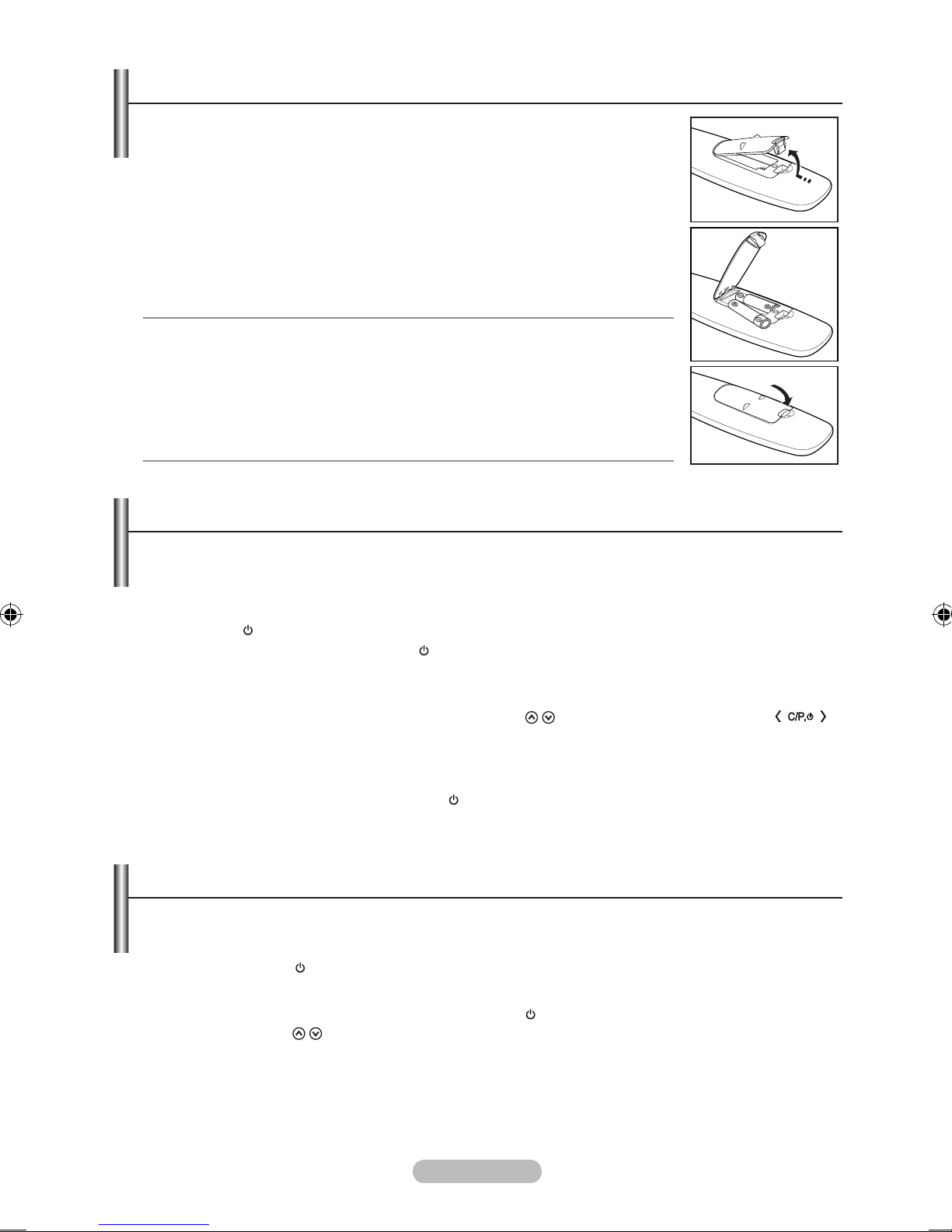 C/P.