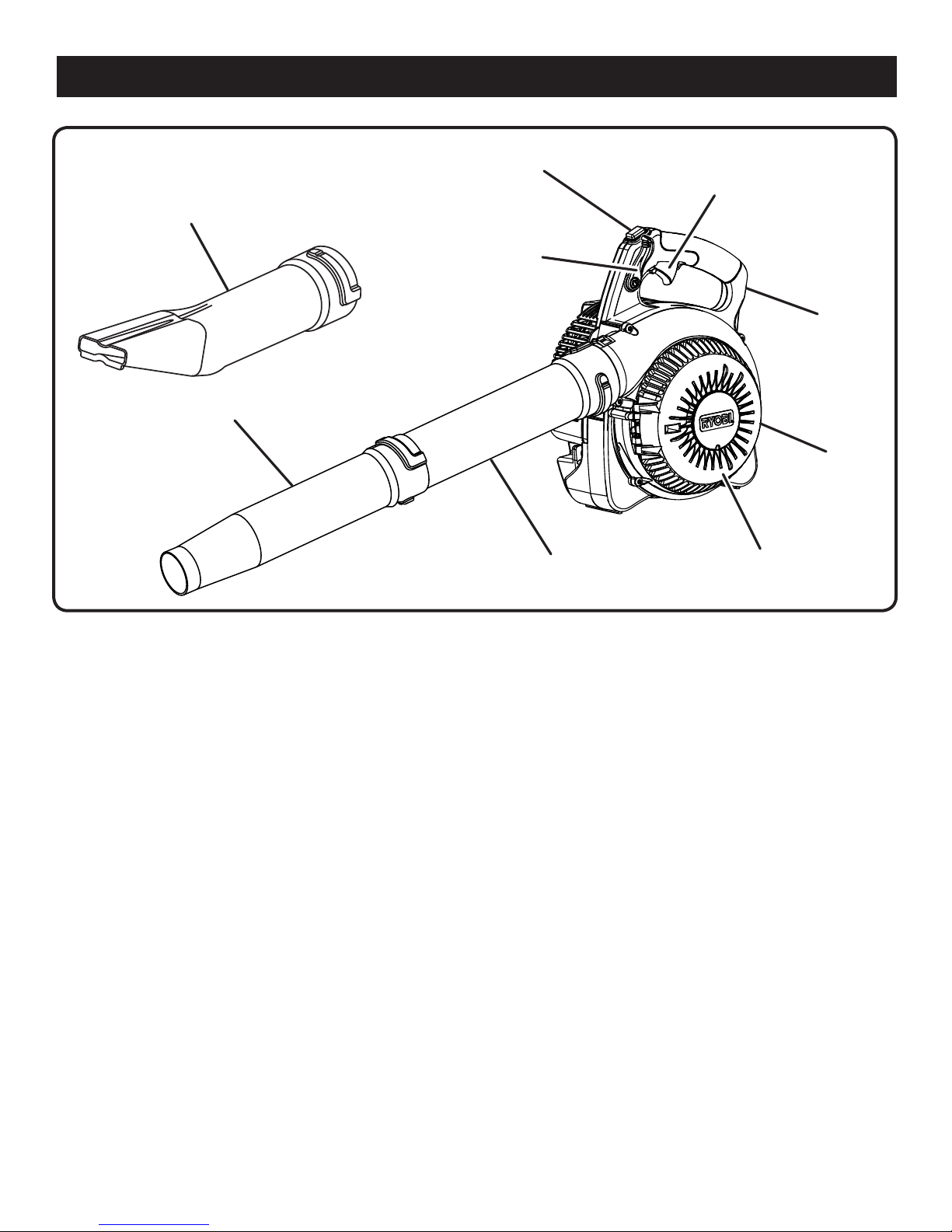 RYOBI