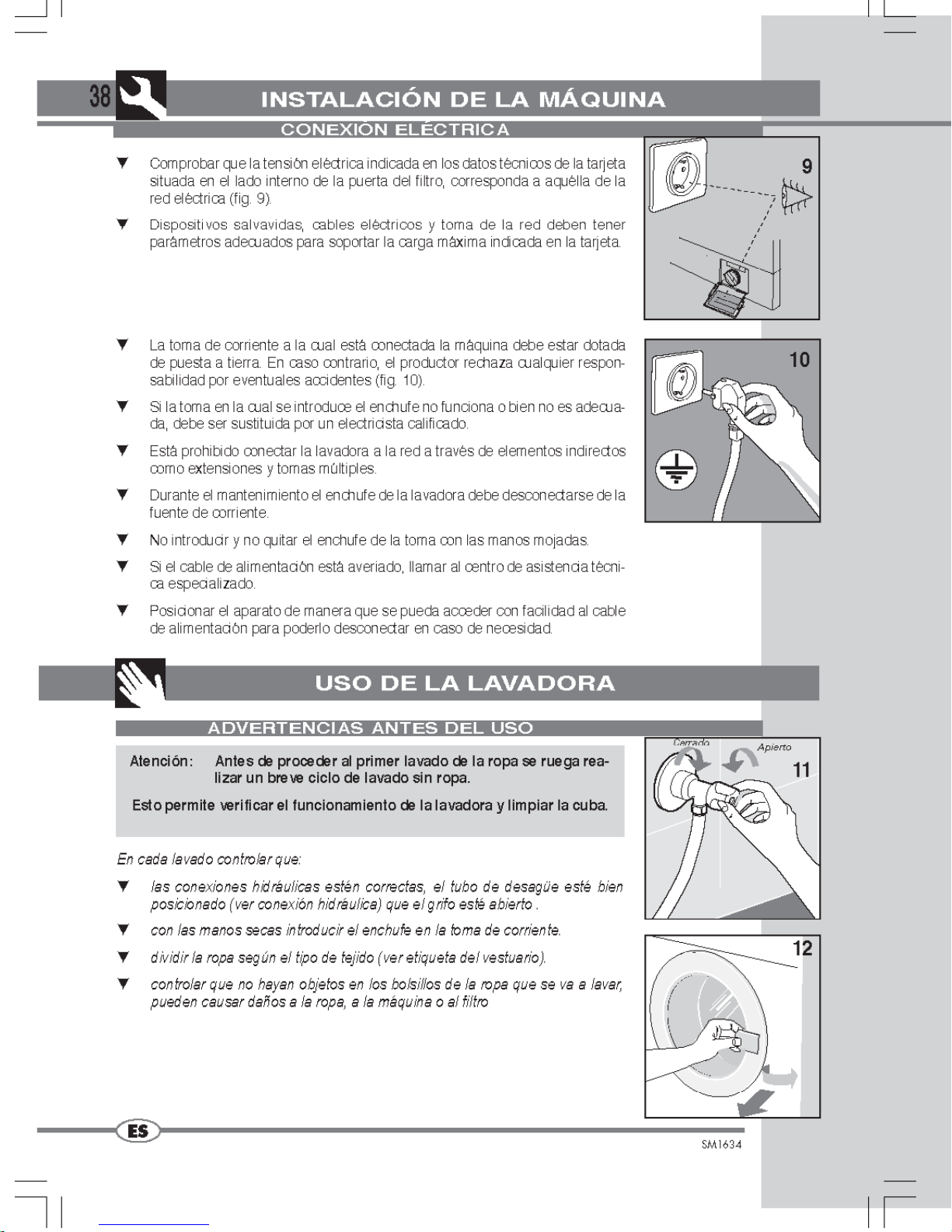 38

INSTALACIÓN DE LA MÁQUINA

CONEXIÓN ELÉCTRICA

▼ Comprobar que la tensión eléctrica indicada en los datos técnicos de la tarjeta situada en el lado interno de la puerta del filtro, corresponda a aquélla de la red eléctrica (fig. 9).

▼ Dispositivos salvavidas, cables eléctricos y toma de la red deben tener parámetros adecuados para soportar la carga máxima indicada en la tarjeta.

9

▼ La toma de corriente a la cual está conectada la máquina debe estar dotada de puesta a tierra. En caso contrario, el productor rechaza cualquier responsabilidad por eventuales accidentes (fig. 10).

▼ Si la toma en la cual se introduce el enchufe no funciona o bien no es adecuada, debe ser sustituida por un electricista calificado.

▼ Está prohibido conectar la lavadora a la red a través de elementos indirectos como extensiones y tomas múltiples.

▼ Durante el mantenimiento el enchufe de la lavadora debe desconectarse de la fuente de corriente.

▼ No introducir y no quitar el enchufe de la toma con las manos mojadas.

▼ Si el cable de alimentación está averiado, llamar al centro de asistencia técnica especializado.

▼ Posicionar el aparato de manera que se pueda acceder con facilidad al cable de alimentación para poderlo desconectar en caso de necesidad.

10

USO DE LA LAVADORA

ADVERTENCIAS ANTES DEL USO

Atención: Antes de proceder al primer lavado de la ropa se ruega realizar un breve ciclo de lavado sin ropa.

Esto permite verificar el funcionamiento de la lavadora y limpiar la cuba.

En cada lavado controlar que:

▼ las conexiones hidráulicas estén correctas, el tubo de desagüe esté bien posicionado (ver conexión hidráulica) que el grifo esté abierto .

▼ con las manos secas introducir el enchufe en la toma de corriente.

▼ dividir la ropa según el tipo de tejido (ver etiqueta del vestuario).

▼ controlar que no hayan objetos en los bolsillos de la ropa que se va a lavar, pueden causar daños a la ropa, a la máquina o al filtro

Cerrado Apierto
11

12

ES

SM1634