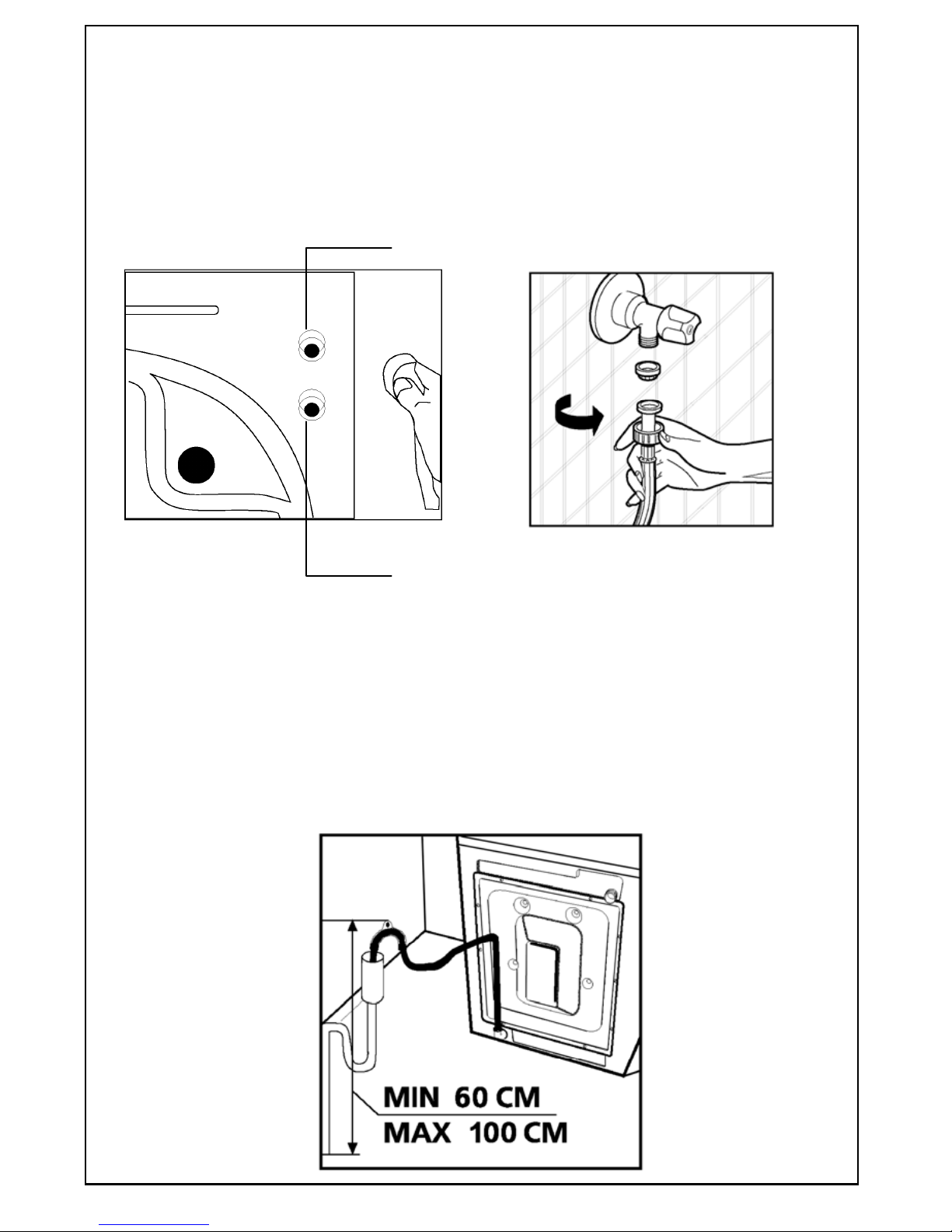 MIN 60 CM
MAX 100 CM