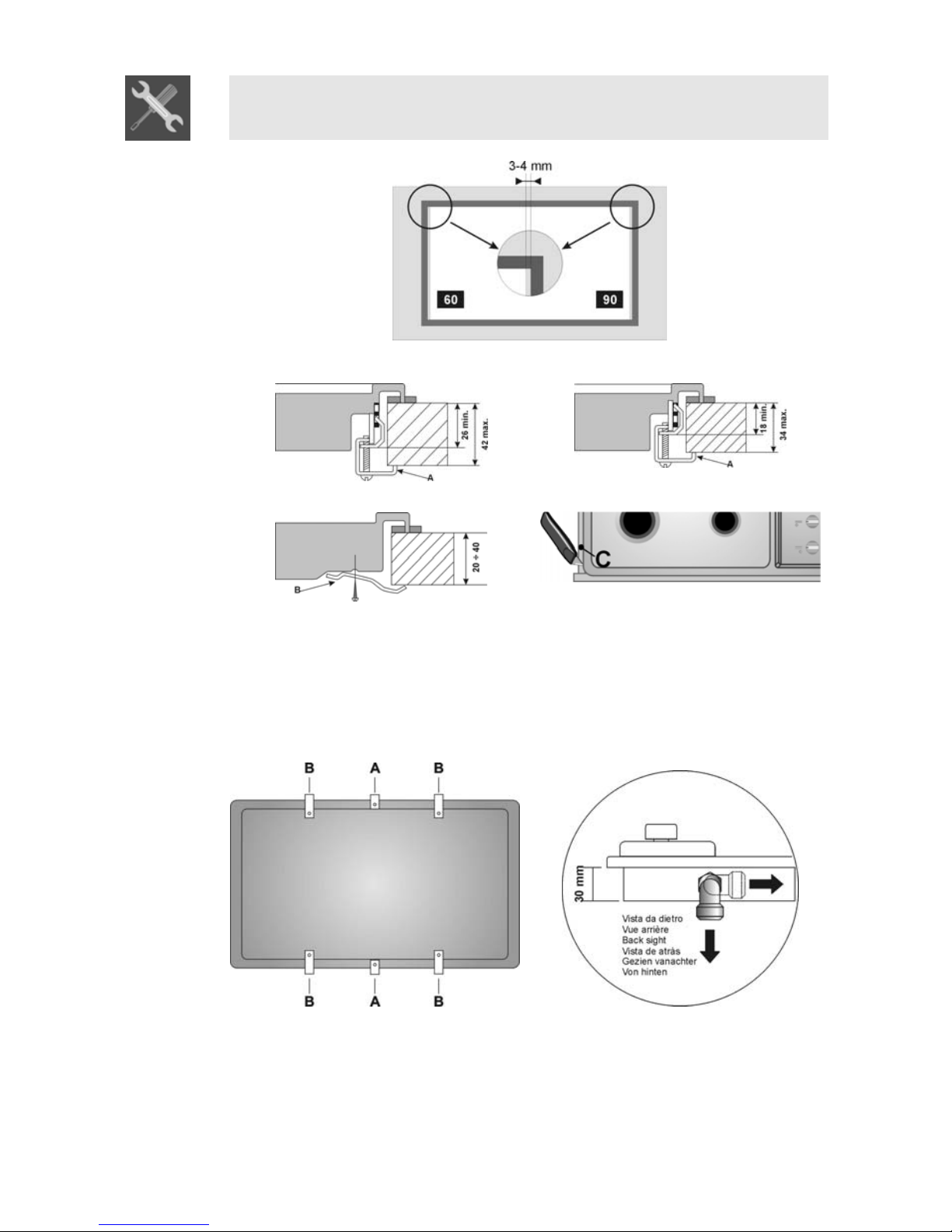 3-4 mm

60

90

26 min.

42 max.

A

18 min.

34 max.

A

20 ÷ 40

B

C

B A B

B A B

30 mm

Vista da dietro
Vue arrière
Back sight
Vista de atràs
Gezien vanachter
Von hinten