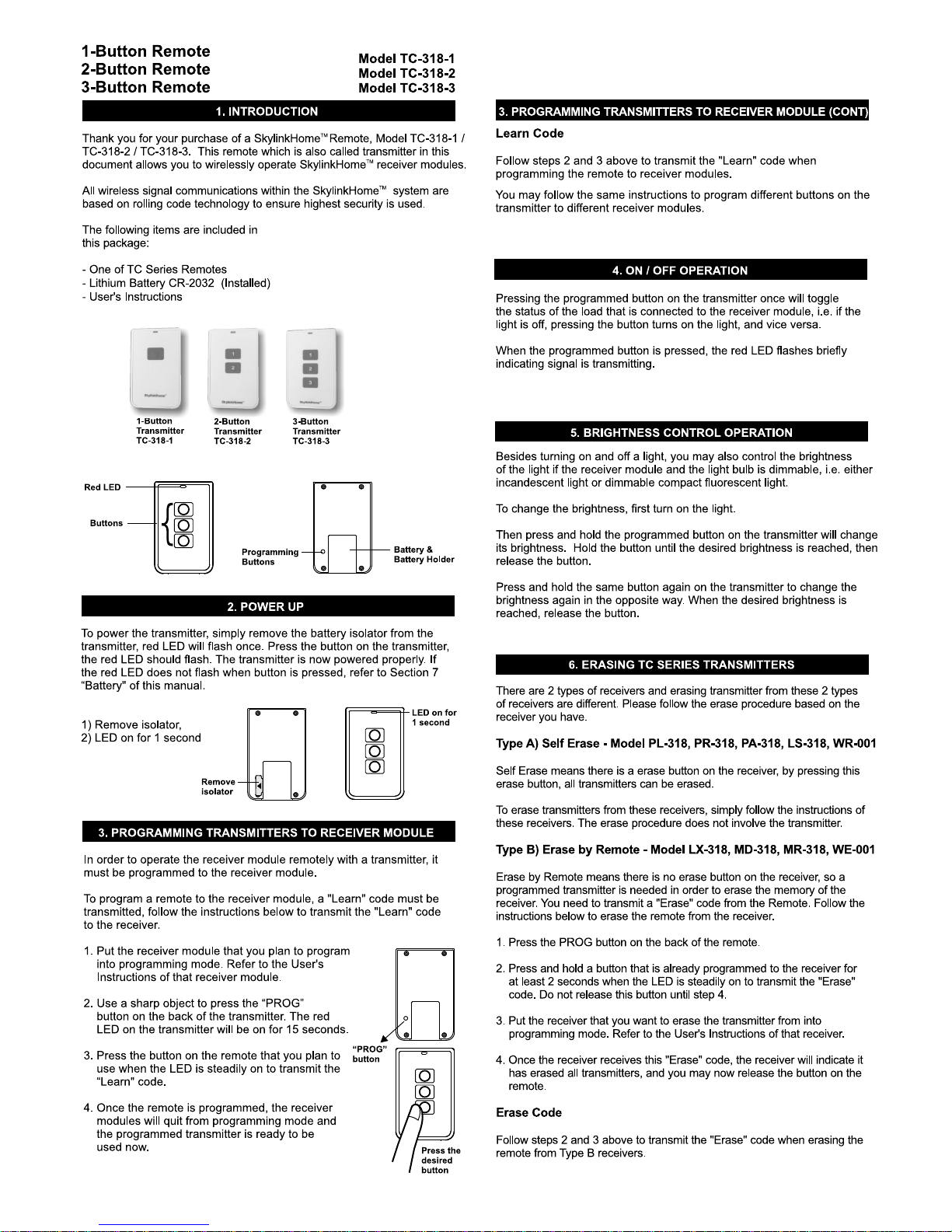 1-Button Remote
2-Button Remote
3-Button Remote

Model TC-318-1
Model TC-318-2
Model TC-318-3

1. INTRODUCTION

Thank you for your purchase of a SkylinkHome™ Remote, Model TC-318-1 / TC-318-2 / TC-318-3. This remote which is also called transmitter in this document allows you to wirelessly operate SkylinkHome™ receiver modules.

All wireless signal communications within the SkylinkHome™ system are based on rolling code technology to ensure highest security is used.

The following items are included in this package:

- One of TC Series Remotes
- Lithium Battery CR-2032 (Installed)
- User's Instructions

1-Button Transmitter TC-318-1
2-Button Transmitter TC-318-2
3-Button Transmitter TC-318-3

Red LED
Buttons
Programming Buttons
Battery & Battery Holder

2. POWER UP

To power the transmitter, simply remove the battery isolator from the transmitter, red LED will flash once. Press the button on the transmitter, the red LED should flash. The transmitter is now powered properly. If the red LED does not flash when button is pressed, refer to Section 7 "Battery" of this manual.

1) Remove isolator,
2) LED on for 1 second

Remove isolator
LED on for 1 second

3. PROGRAMMING TRANSMITTERS TO RECEIVER MODULE

In order to operate the receiver module remotely with a transmitter, it must be programmed to the receiver module.

To program a remote to the receiver module, a "Learn" code must be transmitted, follow the instructions below to transmit the "Learn" code to the receiver.

1. Put the receiver module that you plan to program into programming mode. Refer to the User's Instructions of that receiver module.

2. Use a sharp object to press the "PROG" button on the back of the transmitter. The red LED on the transmitter will be on for 15 seconds.

3. Press the button on the remote that you plan to use when the LED is steadily on to transmit the "Learn" code.

4. Once the remote is programmed, the receiver modules will quit from programming mode and the programmed transmitter is ready to be used now.

"PROG" button
Press the desired button

3. PROGRAMMING TRANSMITTERS TO RECEIVER MODULE (CONT)

Learn Code

Follow steps 2 and 3 above to transmit the "Learn" code when programming the remote to receiver modules.

You may follow the same instructions to program different buttons on the transmitter to different receiver modules.

4. ON / OFF OPERATION

Pressing the programmed button on the transmitter once will toggle the status of the load that is connected to the receiver module, i.e. if the light is off, pressing the button turns on the light, and vice versa.

When the programmed button is pressed, the red LED flashes briefly indicating signal is transmitting.

5. BRIGHTNESS CONTROL OPERATION

Besides turning on and off a light, you may also control the brightness of the light if the receiver module and the light bulb is dimmable, i.e. either incandescent light or dimmable compact fluorescent light.

To change the brightness, first turn on the light.

Then press and hold the programmed button on the transmitter will change its brightness. Hold the button until the desired brightness is reached, then release the button.

Press and hold the same button again on the transmitter to change the brightness again in the opposite way. When the desired brightness is reached, release the button.

6. ERASING TC SERIES TRANSMITTERS

There are 2 types of receivers and erasing transmitter from these 2 types of receivers are different. Please follow the erase procedure based on the receiver you have.

Type A) Self Erase - Model PL-318, PR-318, PA-318, LS-318, WR-001

Self Erase means there is a erase button on the receiver, by pressing this erase button, all transmitters can be erased.

To erase transmitters from these receivers, simply follow the instructions of these receivers. The erase procedure does not involve the transmitter.

Type B) Erase by Remote - Model LX-318, MD-318, MR-318, WE-001

Erase by Remote means there is no erase button on the receiver, so a programmed transmitter is needed in order to erase the memory of the receiver. You need to transmit a "Erase" code from the Remote. Follow the instructions below to erase the remote from the receiver.

1. Press the PROG button on the back of the remote.

2. Press and hold a button that is already programmed to the receiver for at least 2 seconds when the LED is steadily on to transmit the "Erase" code. Do not release this button until step 4.

3. Put the receiver that you want to erase the transmitter from into programming mode. Refer to the User's Instructions of that receiver.

4. Once the receiver receives this "Erase" code, the receiver will indicate it has erased all transmitters, and you may now release the button on the remote.

Erase Code

Follow steps 2 and 3 above to transmit the "Erase" code when erasing the remote from Type B receivers.