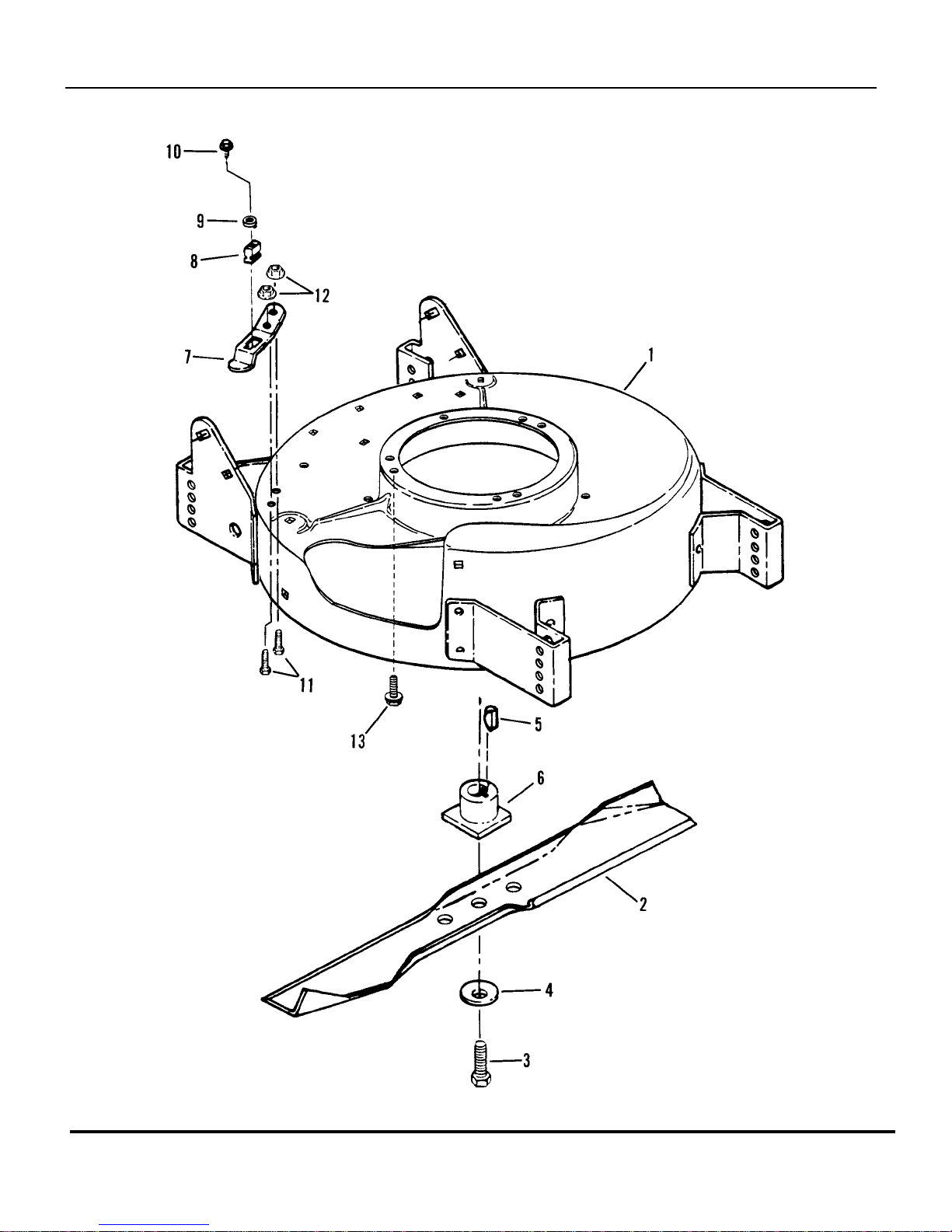 10
9
8
12
7
1
11
13
5
6
2
4
3