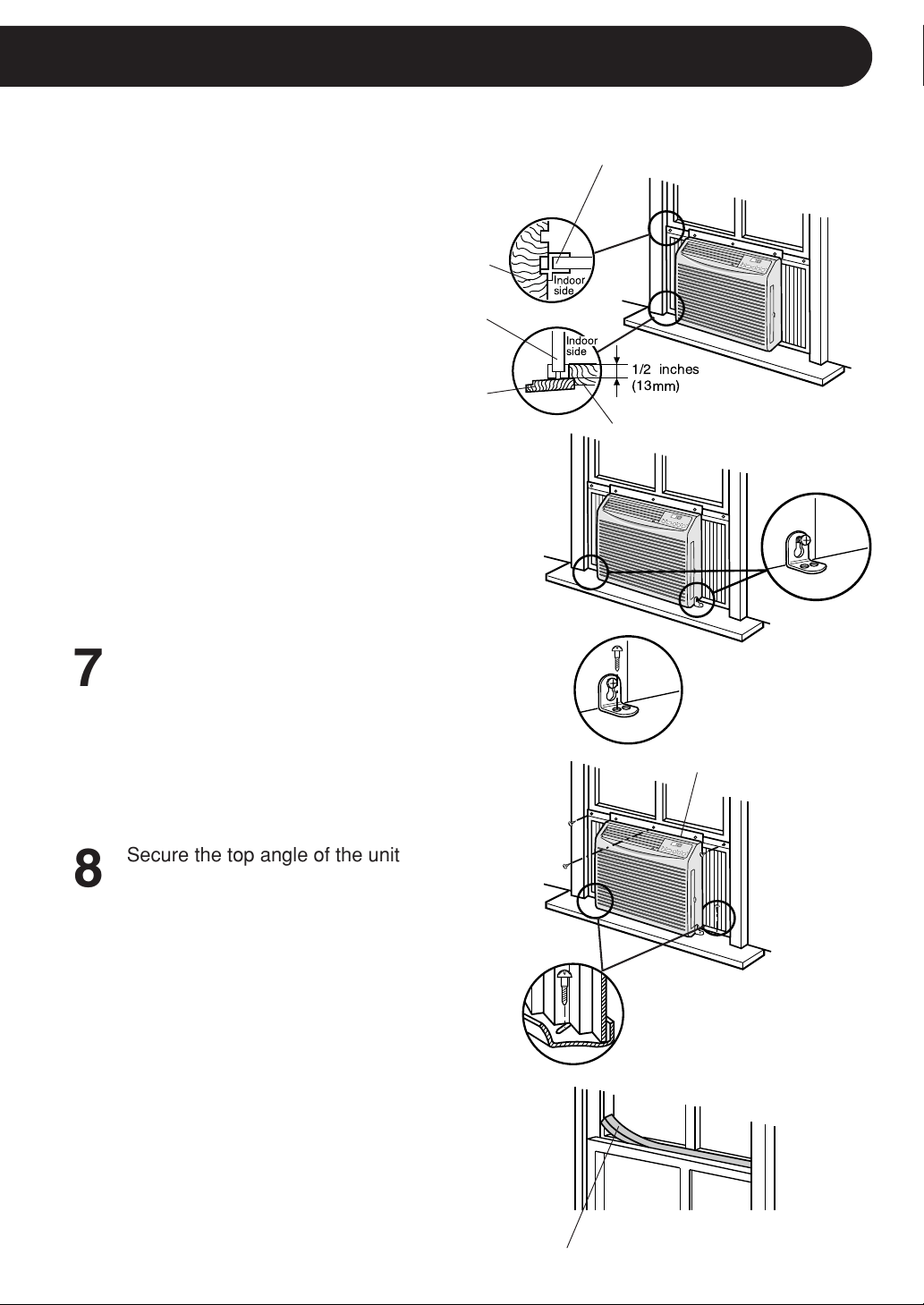 Indoor side

Indoor side

1/2 inches (13mm)

7

8 Secure the top angle of the unit