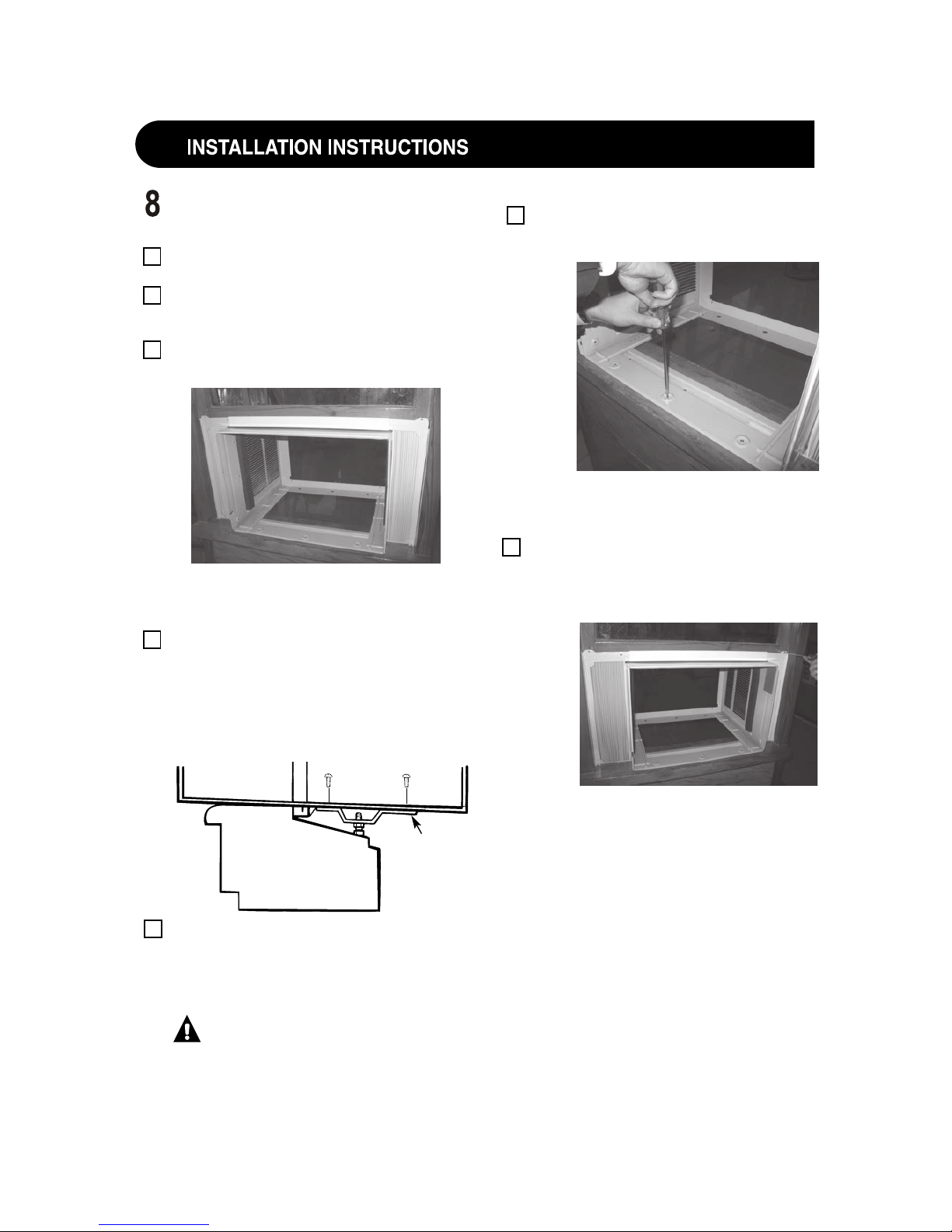 INSTALLATION INSTRUCTIONS

8